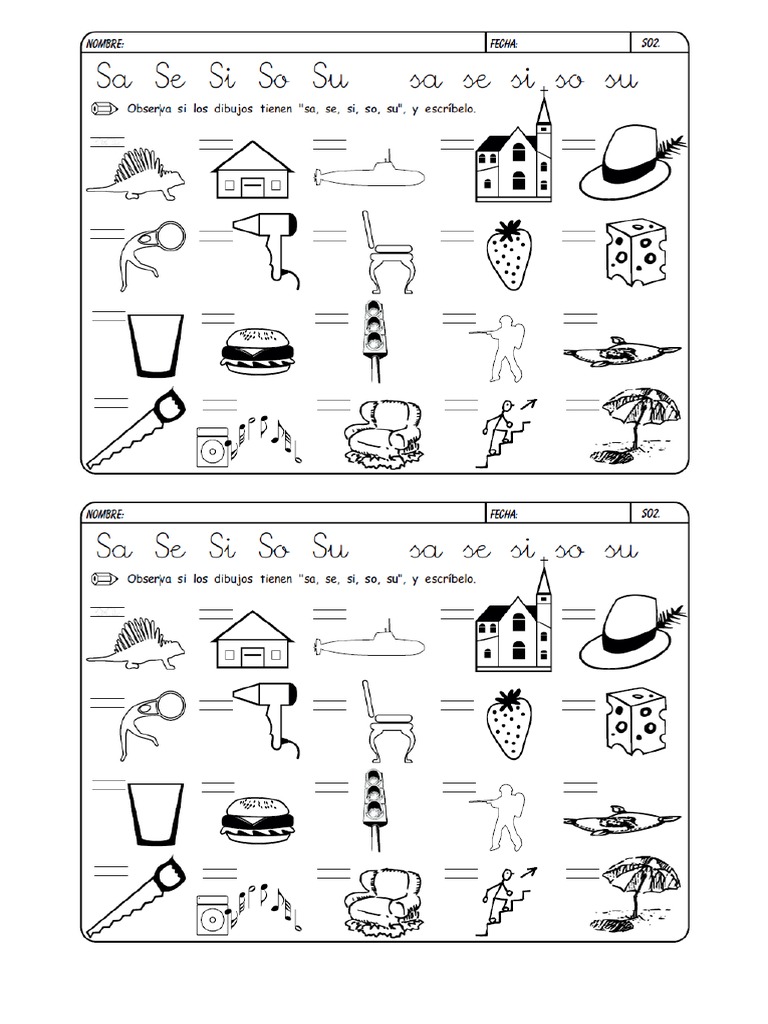 NOMBRE: FECHA: S02.

Sa Se Si So Su sa se si so su

Observa si los dibujos tienen "sa, se, si, so, su", y escríbelo.

NOMBRE: FECHA: S02.

Sa Se Si So Su sa se si so su

Observa si los dibujos tienen "sa, se, si, so, su", y escríbelo.