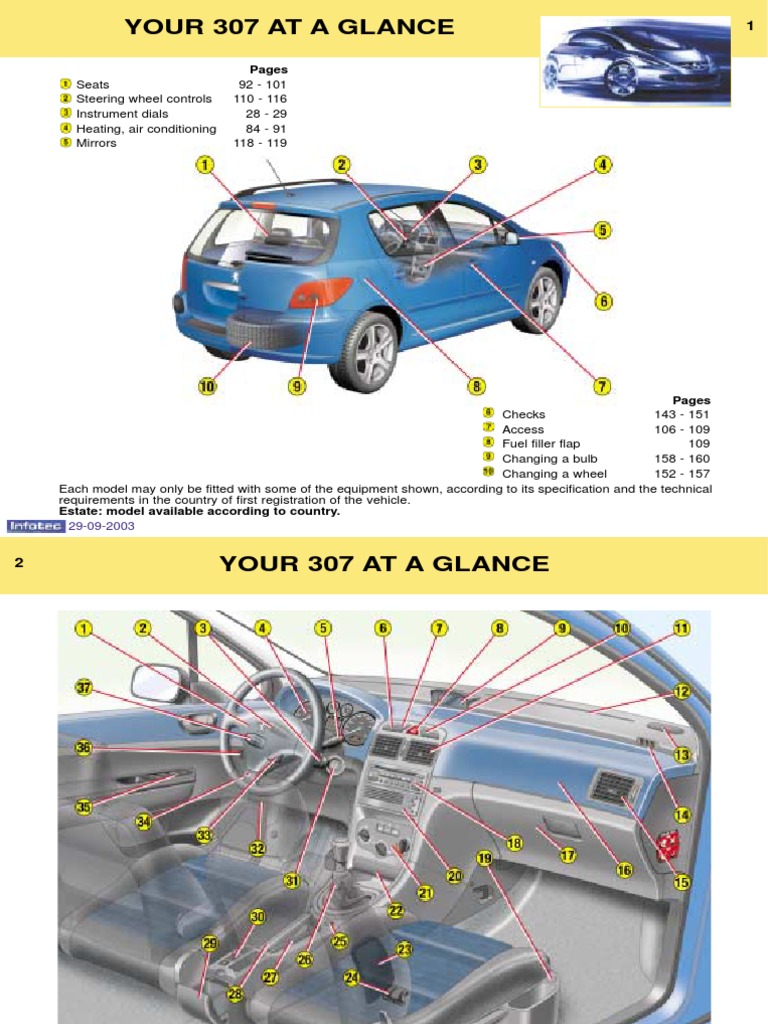 YOUR 307 AT A GLANCE

1

| | Pages |
|---|---|
| 1 Seats | 92 - 101 |
| 2 Steering wheel controls | 110 - 116 |
| 3 Instrument dials | 28 - 29 |
| 4 Heating, air conditioning | 84 - 91 |
| 5 Mirrors | 118 - 119 |

1 2 3 4 5 6 7 8 9 10

| | Pages |
|---|---|
| 6 Checks | 143 - 151 |
| 7 Access | 106 - 109 |
| 8 Fuel filler flap | 109 |
| 9 Changing a bulb | 158 - 160 |
| 10 Changing a wheel | 152 - 157 |

Each model may only be fitted with some of the equipment shown, according to its specification and the technical requirements in the country of first registration of the vehicle.
Estate: model available according to country.

Infotec 29-09-2003

2

YOUR 307 AT A GLANCE

1 2 3 4 5 6 7 8 9 10 11 12 13 14 15 16 17 18 19 20 21 22 23 24 25 26 27 28 29 30 31 32 33 34 35 36 37