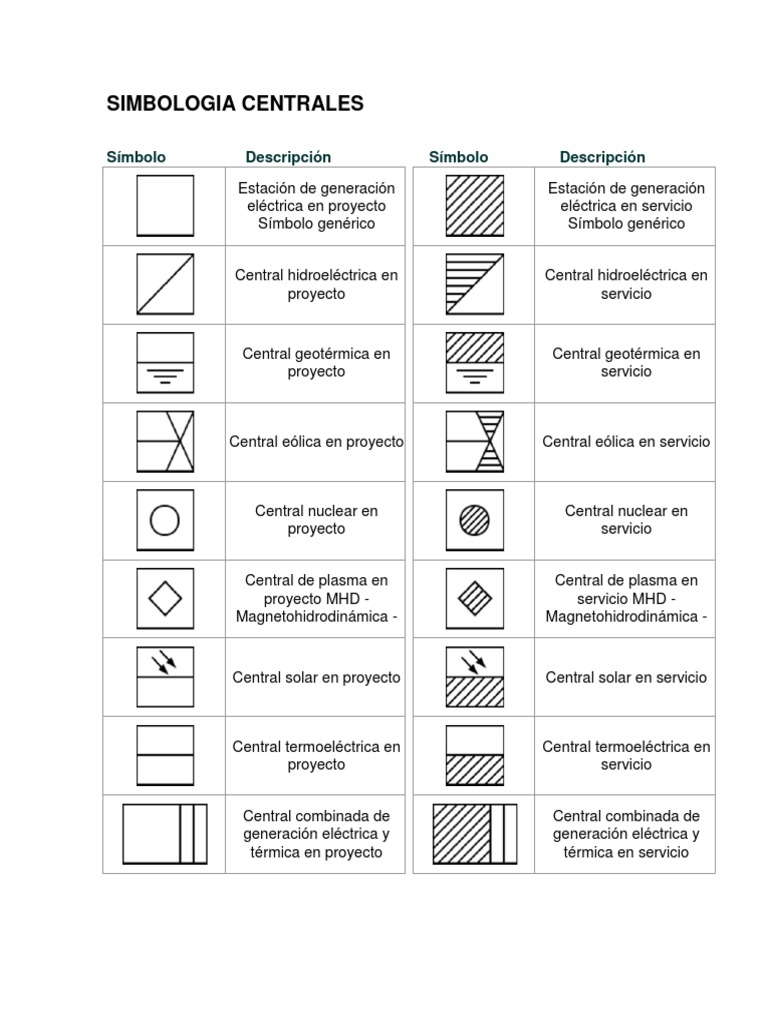 SIMBOLOGIA CENTRALES

| Símbolo | Descripción |
|---|---|
| | Estación de generación eléctrica en proyecto Símbolo genérico |
| | Central hidroeléctrica en proyecto |
| | Central geotérmica en proyecto |
| | Central eólica en proyecto |
| | Central nuclear en proyecto |
| | Central de plasma en proyecto MHD - Magnetohidrodinámica - |
| | Central solar en proyecto |
| | Central termoeléctrica en proyecto |
| | Central combinada de generación eléctrica y térmica en proyecto |

| Símbolo | Descripción |
|---|---|
| | Estación de generación eléctrica en servicio Símbolo genérico |
| | Central hidroeléctrica en servicio |
| | Central geotérmica en servicio |
| | Central eólica en servicio |
| | Central nuclear en servicio |
| | Central de plasma en servicio MHD - Magnetohidrodinámica - |
| | Central solar en servicio |
| | Central termoeléctrica en servicio |
| | Central combinada de generación eléctrica y térmica en servicio |