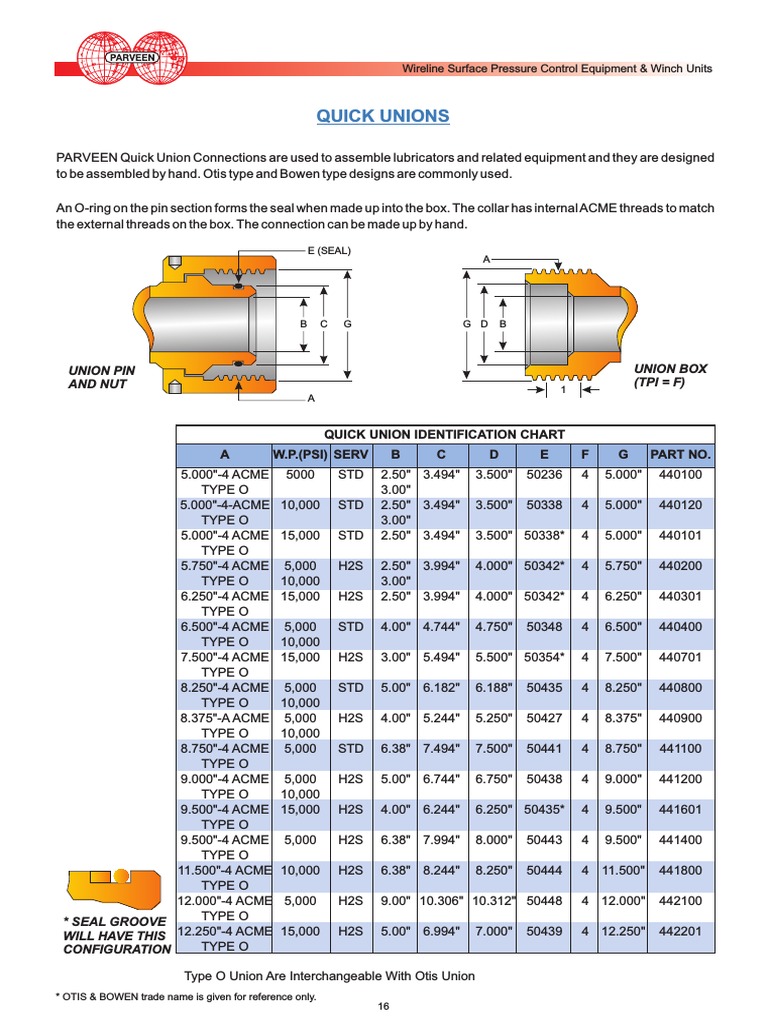 PARVEEN

Wireline Surface Pressure Control Equipment & Winch Units

QUICK UNIONS

PARVEEN Quick Union Connections are used to assemble lubricators and related equipment and they are designed to be assembled by hand. Otis type and Bowen type designs are commonly used.

An O-ring on the pin section forms the seal when made up into the box. The collar has internal ACME threads to match the external threads on the box. The connection can be made up by hand.

E (SEAL)

B C G

A

UNION PIN AND NUT

A

G D B

1

UNION BOX (TPI = F)

QUICK UNION IDENTIFICATION CHART

| A | W.P.(PSI) | SERV | B | C | D | E | F | G | PART NO. |
|---|---|---|---|---|---|---|---|---|---|
| 5.000"-4 ACME TYPE O | 5000 | STD | 2.50" 3.00" | 3.494" | 3.500" | 50236 | 4 | 5.000" | 440100 |
| 5.000"-4-ACME TYPE O | 10,000 | STD | 2.50" 3.00" | 3.494" | 3.500" | 50338 | 4 | 5.000" | 440120 |
| 5.000"-4 ACME TYPE O | 15,000 | STD | 2.50" | 3.494" | 3.500" | 50338* | 4 | 5.000" | 440101 |
| 5.750"-4 ACME TYPE O | 5,000 10,000 | H2S | 2.50" 3.00" | 3.994" | 4.000" | 50342* | 4 | 5.750" | 440200 |
| 6.250"-4 ACME TYPE O | 15,000 | H2S | 2.50" | 3.994" | 4.000" | 50342* | 4 | 6.250" | 440301 |
| 6.500"-4 ACME TYPE O | 5,000 10,000 | STD | 4.00" | 4.744" | 4.750" | 50348 | 4 | 6.500" | 440400 |
| 7.500"-4 ACME TYPE O | 15,000 | H2S | 3.00" | 5.494" | 5.500" | 50354* | 4 | 7.500" | 440701 |
| 8.250"-4 ACME TYPE O | 5,000 10,000 | STD | 5.00" | 6.182" | 6.188" | 50435 | 4 | 8.250" | 440800 |
| 8.375"-A ACME TYPE O | 5,000 10,000 | H2S | 4.00" | 5.244" | 5.250" | 50427 | 4 | 8.375" | 440900 |
| 8.750"-4 ACME TYPE O | 5,000 | STD | 6.38" | 7.494" | 7.500" | 50441 | 4 | 8.750" | 441100 |
| 9.000"-4 ACME TYPE O | 5,000 10,000 | H2S | 5.00" | 6.744" | 6.750" | 50438 | 4 | 9.000" | 441200 |
| 9.500"-4 ACME TYPE O | 15,000 | H2S | 4.00" | 6.244" | 6.250" | 50435* | 4 | 9.500" | 441601 |
| 9.500"-4 ACME TYPE O | 5,000 | H2S | 6.38" | 7.994" | 8.000" | 50443 | 4 | 9.500" | 441400 |
| 11.500"-4 ACME TYPE O | 10,000 | H2S | 6.38" | 8.244" | 8.250" | 50444 | 4 | 11.500" | 441800 |
| 12.000"-4 ACME TYPE O | 5,000 | H2S | 9.00" | 10.306" | 10.312" | 50448 | 4 | 12.000" | 442100 |
| 12.250"-4 ACME TYPE O | 15,000 | H2S | 5.00" | 6.994" | 7.000" | 50439 | 4 | 12.250" | 442201 |

* SEAL GROOVE WILL HAVE THIS CONFIGURATION

Type O Union Are Interchangeable With Otis Union

* OTIS & BOWEN trade name is given for reference only.

16