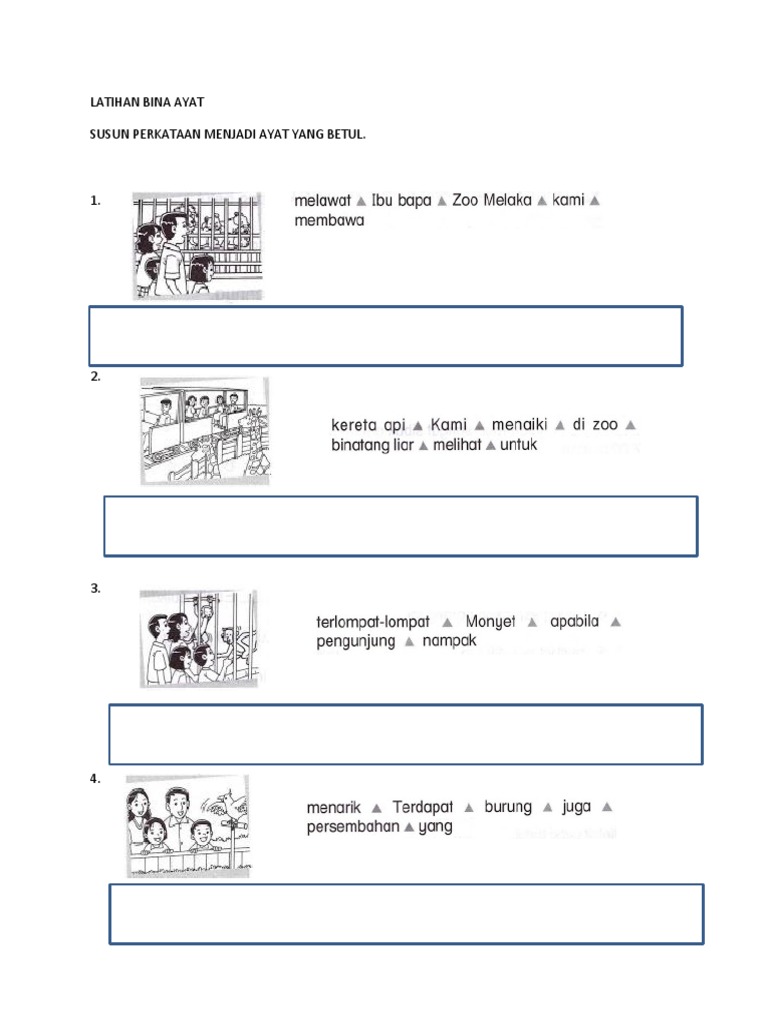 LATIHAN BINA AYAT

SUSUN PERKATAAN MENJADI AYAT YANG BETUL.

1. melawat ▲ Ibu bapa ▲ Zoo Melaka ▲ kami ▲ membawa

2. kereta api ▲ Kami ▲ menaiki ▲ di zoo ▲ binatang liar ▲ melihat ▲ untuk

3. terlompat-lompat ▲ Monyet ▲ apabila ▲ pengunjung ▲ nampak

4. menarik ▲ Terdapat ▲ burung ▲ juga ▲ persembahan ▲ yang