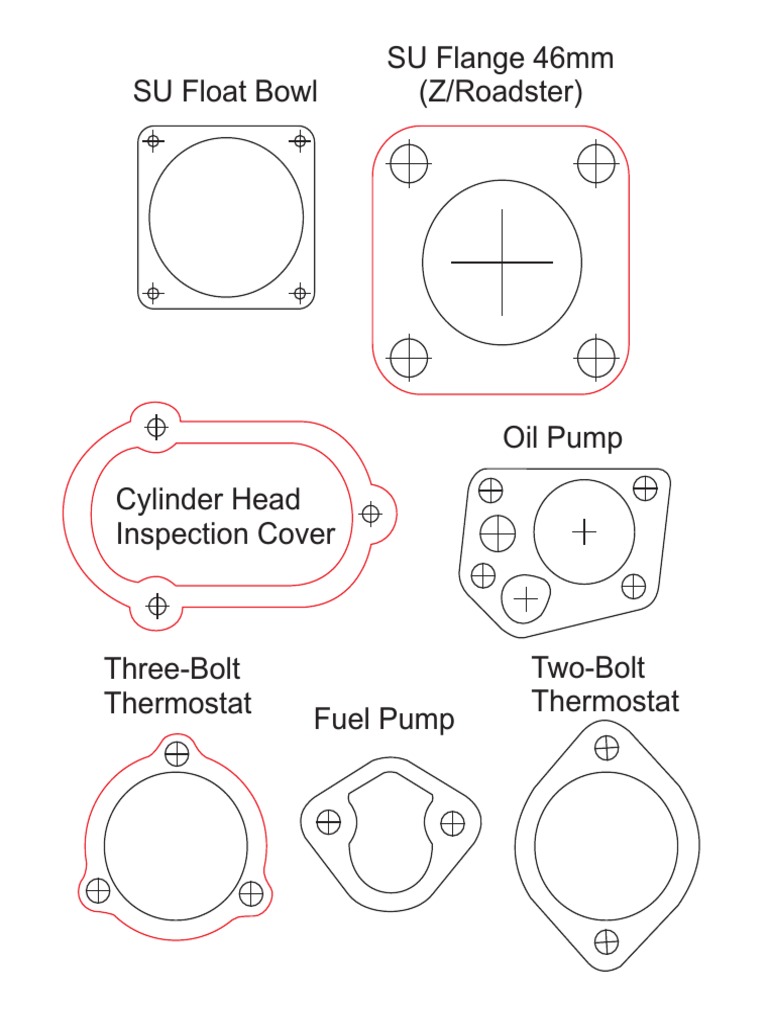 SU Float Bowl

SU Flange 46mm
(Z/Roadster)

Cylinder Head
Inspection Cover

Oil Pump

Three-Bolt
Thermostat

Fuel Pump

Two-Bolt
Thermostat