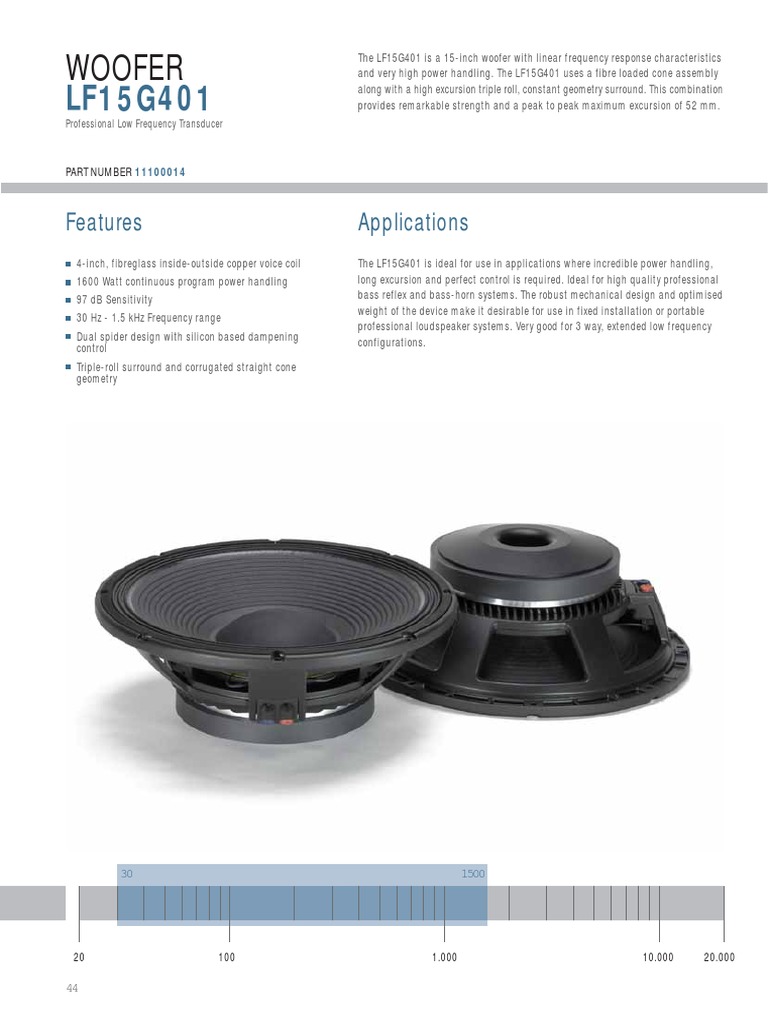 WOOFER
LF15G401
Professional Low Frequency Transducer

The LF15G401 is a 15-inch woofer with linear frequency response characteristics and very high power handling. The LF15G401 uses a fibre loaded cone assembly along with a high excursion triple roll, constant geometry surround. This combination provides remarkable strength and a peak to peak maximum excursion of 52 mm.

PART NUMBER 11100014

Features

- 4-inch, fibreglass inside-outside copper voice coil
- 1600 Watt continuous program power handling
- 97 dB Sensitivity
- 30 Hz - 1.5 kHz Frequency range
- Dual spider design with silicon based dampening control
- Triple-roll surround and corrugated straight cone geometry

Applications

The LF15G401 is ideal for use in applications where incredible power handling, long excursion and perfect control is required. Ideal for high quality professional bass reflex and bass-horn systems. The robust mechanical design and optimised weight of the device make it desirable for use in fixed installation or portable professional loudspeaker systems. Very good for 3 way, extended low frequency configurations.

30
1500
20
100
1.000
10.000
20.000

44