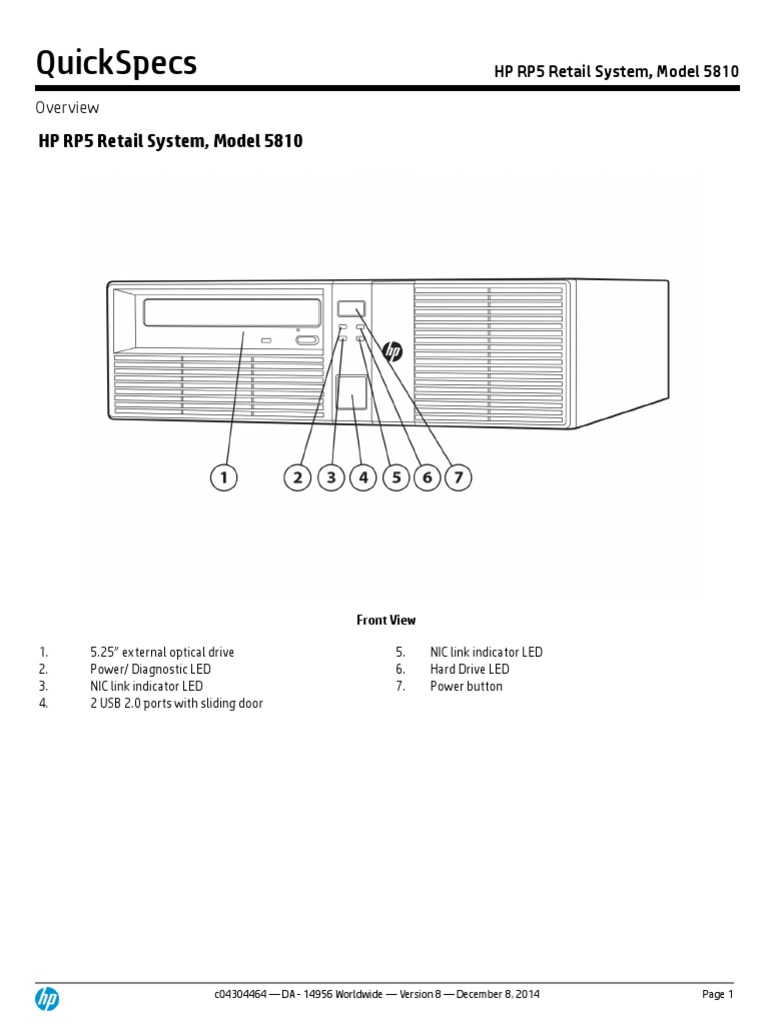 QuickSpecs

HP RP5 Retail System, Model 5810

Overview

HP RP5 Retail System, Model 5810

hp

1 2 3 4 5 6 7

Front View

1. 5.25" external optical drive
2. Power/ Diagnostic LED
3. NIC link indicator LED
4. 2 USB 2.0 ports with sliding door

5. NIC link indicator LED
6. Hard Drive LED
7. Power button

hp

c04304464 — DA - 14956 Worldwide — Version 8 — December 8, 2014

Page 1