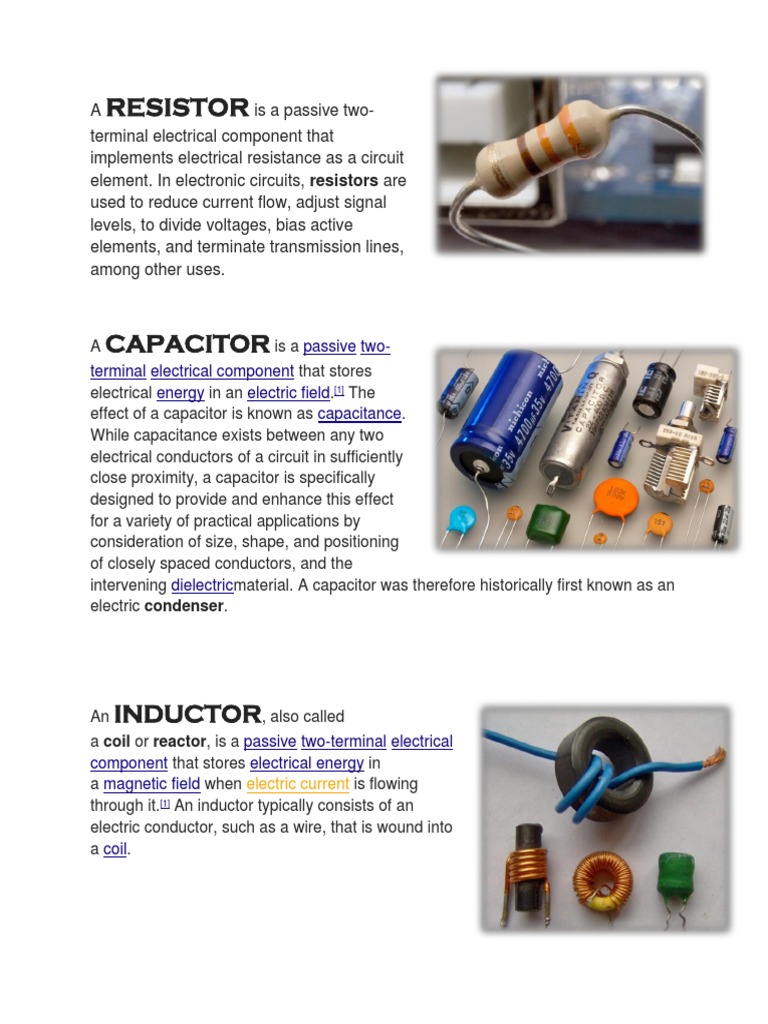 A RESISTOR is a passive two-terminal electrical component that implements electrical resistance as a circuit element. In electronic circuits, resistors are used to reduce current flow, adjust signal levels, to divide voltages, bias active elements, and terminate transmission lines, among other uses.

A CAPACITOR is a passive two-terminal electrical component that stores electrical energy in an electric field.[1] The effect of a capacitor is known as capacitance. While capacitance exists between any two electrical conductors of a circuit in sufficiently close proximity, a capacitor is specifically designed to provide and enhance this effect for a variety of practical applications by consideration of size, shape, and positioning of closely spaced conductors, and the intervening dielectricmaterial. A capacitor was therefore historically first known as an electric condenser.

An INDUCTOR, also called a coil or reactor, is a passive two-terminal electrical component that stores electrical energy in a magnetic field when electric current is flowing through it.[1] An inductor typically consists of an electric conductor, such as a wire, that is wound into a coil.