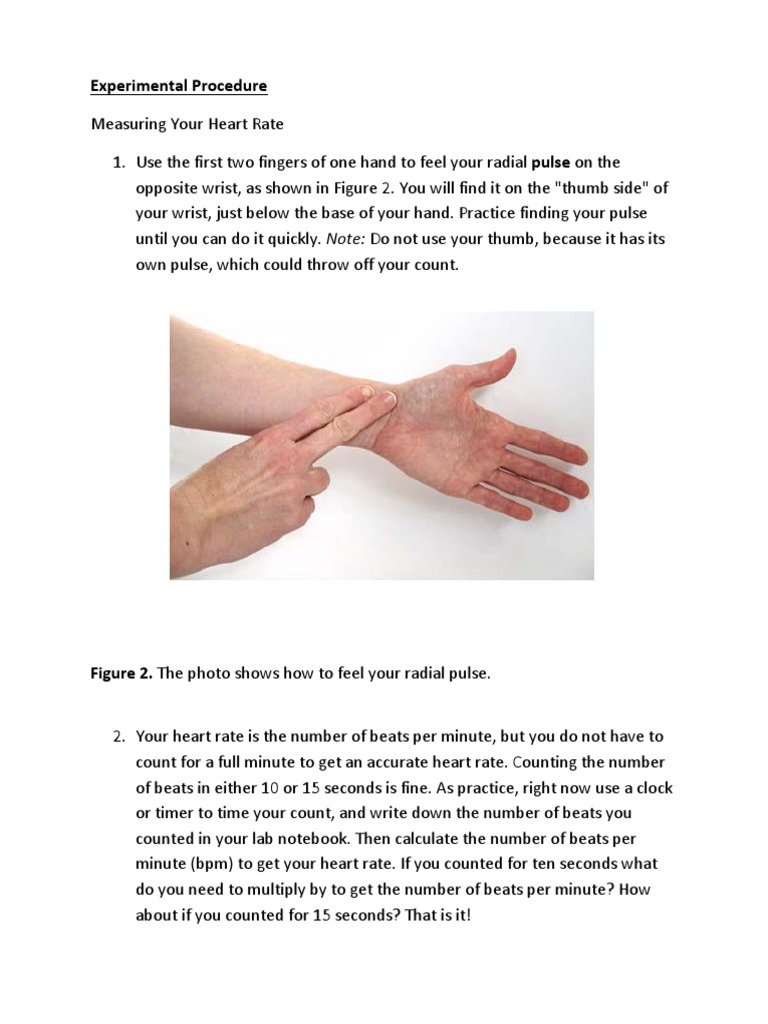 Experimental Procedure

Measuring Your Heart Rate

1. Use the first two fingers of one hand to feel your radial pulse on the opposite wrist, as shown in Figure 2. You will find it on the "thumb side" of your wrist, just below the base of your hand. Practice finding your pulse until you can do it quickly. Note: Do not use your thumb, because it has its own pulse, which could throw off your count.

Figure 2. The photo shows how to feel your radial pulse.

2. Your heart rate is the number of beats per minute, but you do not have to count for a full minute to get an accurate heart rate. Counting the number of beats in either 10 or 15 seconds is fine. As practice, right now use a clock or timer to time your count, and write down the number of beats you counted in your lab notebook. Then calculate the number of beats per minute (bpm) to get your heart rate. If you counted for ten seconds what do you need to multiply by to get the number of beats per minute? How about if you counted for 15 seconds? That is it!