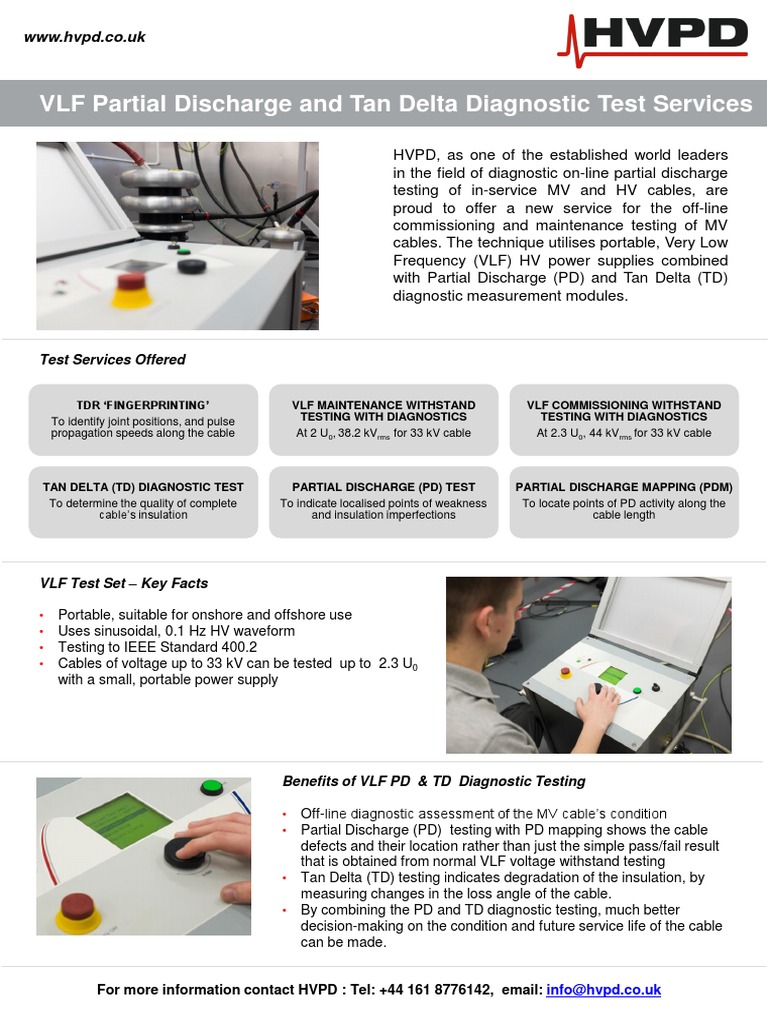 www.hvpd.co.uk

HVPD

VLF Partial Discharge and Tan Delta Diagnostic Test Services

HVPD, as one of the established world leaders in the field of diagnostic on-line partial discharge testing of in-service MV and HV cables, are proud to offer a new service for the off-line commissioning and maintenance testing of MV cables. The technique utilises portable, Very Low Frequency (VLF) HV power supplies combined with Partial Discharge (PD) and Tan Delta (TD) diagnostic measurement modules.

Test Services Offered

TDR 'FINGERPRINTING'
To identify joint positions, and pulse propagation speeds along the cable

VLF MAINTENANCE WITHSTAND TESTING WITH DIAGNOSTICS
At 2 $U_0$, 38.2 $kV_{rms}$ for 33 kV cable

VLF COMMISSIONING WITHSTAND TESTING WITH DIAGNOSTICS
At 2.3 $U_0$, 44 $kV_{rms}$ for 33 kV cable

TAN DELTA (TD) DIAGNOSTIC TEST
To determine the quality of complete cable's insulation

PARTIAL DISCHARGE (PD) TEST
To indicate localised points of weakness and insulation imperfections

PARTIAL DISCHARGE MAPPING (PDM)
To locate points of PD activity along the cable length

VLF Test Set – Key Facts

• Portable, suitable for onshore and offshore use
• Uses sinusoidal, 0.1 Hz HV waveform
• Testing to IEEE Standard 400.2
• Cables of voltage up to 33 kV can be tested up to 2.3 $U_0$ with a small, portable power supply

Benefits of VLF PD & TD Diagnostic Testing

• Off-line diagnostic assessment of the MV cable's condition
• Partial Discharge (PD) testing with PD mapping shows the cable defects and their location rather than just the simple pass/fail result that is obtained from normal VLF voltage withstand testing
• Tan Delta (TD) testing indicates degradation of the insulation, by measuring changes in the loss angle of the cable.
• By combining the PD and TD diagnostic testing, much better decision-making on the condition and future service life of the cable can be made.

For more information contact HVPD : Tel: +44 161 8776142, email: info@hvpd.co.uk