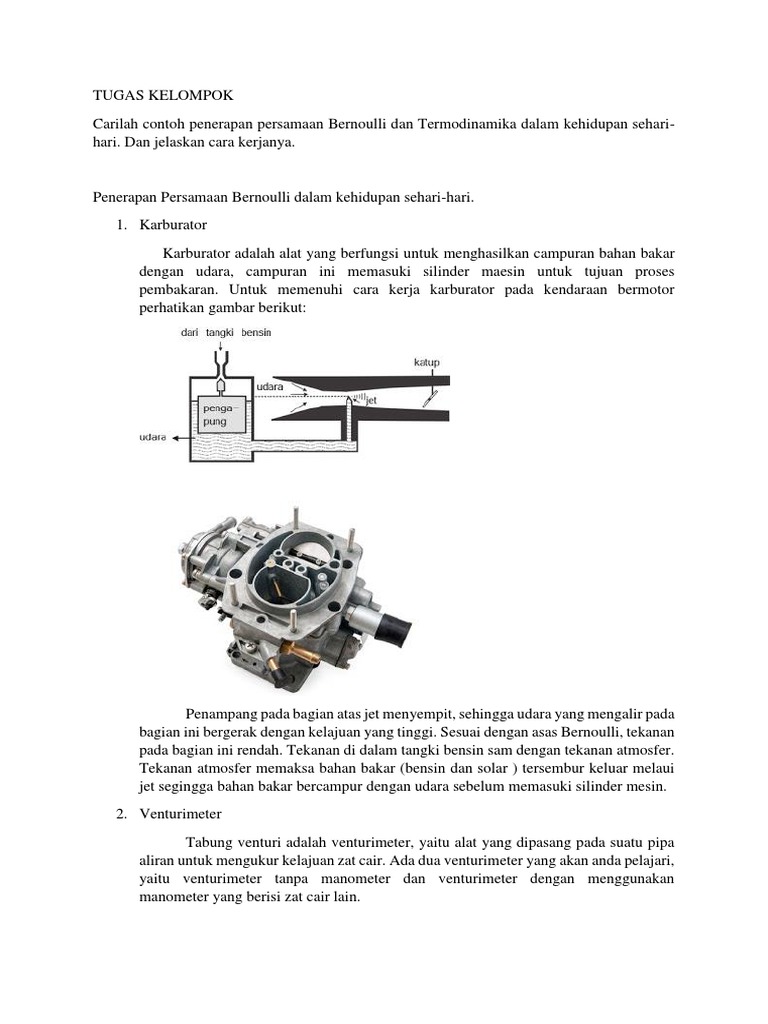 TUGAS KELOMPOK

Carilah contoh penerapan persamaan Bernoulli dan Termodinamika dalam kehidupan sehari-hari. Dan jelaskan cara kerjanya.

Penerapan Persamaan Bernoulli dalam kehidupan sehari-hari.

1. Karburator

Karburator adalah alat yang berfungsi untuk menghasilkan campuran bahan bakar dengan udara, campuran ini memasuki silinder maesin untuk tujuan proses pembakaran. Untuk memenuhi cara kerja karburator pada kendaraan bermotor perhatikan gambar berikut:

dari tangki bensin

katup

udara

jet

penga-pung

udara

Penampang pada bagian atas jet menyempit, sehingga udara yang mengalir pada bagian ini bergerak dengan kelajuan yang tinggi. Sesuai dengan asas Bernoulli, tekanan pada bagian ini rendah. Tekanan di dalam tangki bensin sam dengan tekanan atmosfer. Tekanan atmosfer memaksa bahan bakar (bensin dan solar ) tersembur keluar melaui jet segingga bahan bakar bercampur dengan udara sebelum memasuki silinder mesin.

2. Venturimeter

Tabung venturi adalah venturimeter, yaitu alat yang dipasang pada suatu pipa aliran untuk mengukur kelajuan zat cair. Ada dua venturimeter yang akan anda pelajari, yaitu venturimeter tanpa manometer dan venturimeter dengan menggunakan manometer yang berisi zat cair lain.