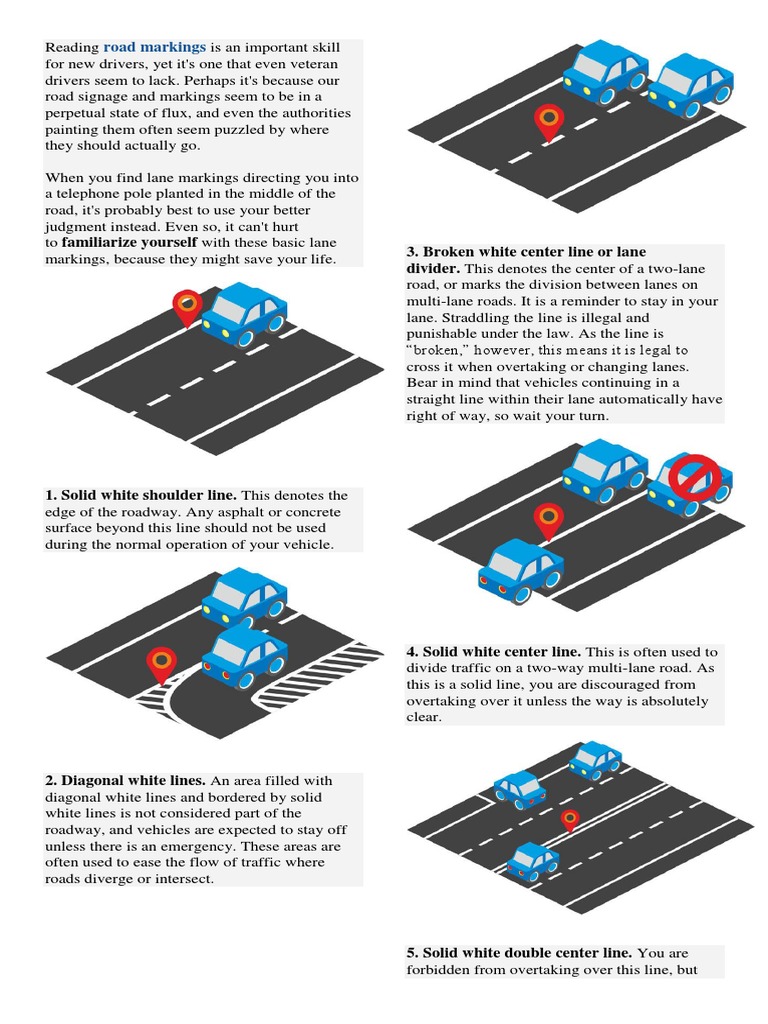 Reading road markings is an important skill for new drivers, yet it's one that even veteran drivers seem to lack. Perhaps it's because our road signage and markings seem to be in a perpetual state of flux, and even the authorities painting them often seem puzzled by where they should actually go.

When you find lane markings directing you into a telephone pole planted in the middle of the road, it's probably best to use your better judgment instead. Even so, it can't hurt to familiarize yourself with these basic lane markings, because they might save your life.

1. Solid white shoulder line. This denotes the edge of the roadway. Any asphalt or concrete surface beyond this line should not be used during the normal operation of your vehicle.

2. Diagonal white lines. An area filled with diagonal white lines and bordered by solid white lines is not considered part of the roadway, and vehicles are expected to stay off unless there is an emergency. These areas are often used to ease the flow of traffic where roads diverge or intersect.

3. Broken white center line or lane divider. This denotes the center of a two-lane road, or marks the division between lanes on multi-lane roads. It is a reminder to stay in your lane. Straddling the line is illegal and punishable under the law. As the line is "broken," however, this means it is legal to cross it when overtaking or changing lanes. Bear in mind that vehicles continuing in a straight line within their lane automatically have right of way, so wait your turn.

4. Solid white center line. This is often used to divide traffic on a two-way multi-lane road. As this is a solid line, you are discouraged from overtaking over it unless the way is absolutely clear.

5. Solid white double center line. You are forbidden from overtaking over this line, but