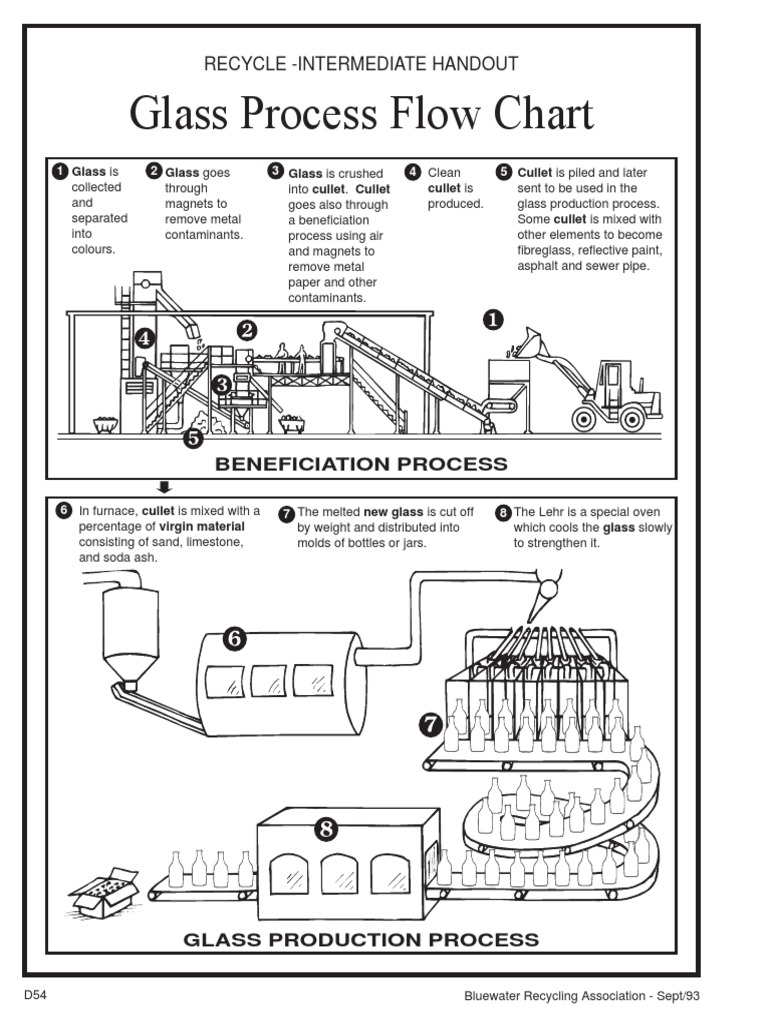 RECYCLE -INTERMEDIATE HANDOUT

Glass Process Flow Chart

1 Glass is collected and separated into colours.

2 Glass goes through magnets to remove metal contaminants.

3 Glass is crushed into cullet. Cullet goes also through a beneficiation process using air and magnets to remove metal paper and other contaminants.

4 Clean cullet is produced.

5 Cullet is piled and later sent to be used in the glass production process. Some cullet is mixed with other elements to become fibreglass, reflective paint, asphalt and sewer pipe.

4

2

3

5

1

BENEFICIATION PROCESS

6 In furnace, cullet is mixed with a percentage of virgin material consisting of sand, limestone, and soda ash.

7 The melted new glass is cut off by weight and distributed into molds of bottles or jars.

8 The Lehr is a special oven which cools the glass slowly to strengthen it.

6

7

8

GLASS PRODUCTION PROCESS

D54

Bluewater Recycling Association - Sept/93