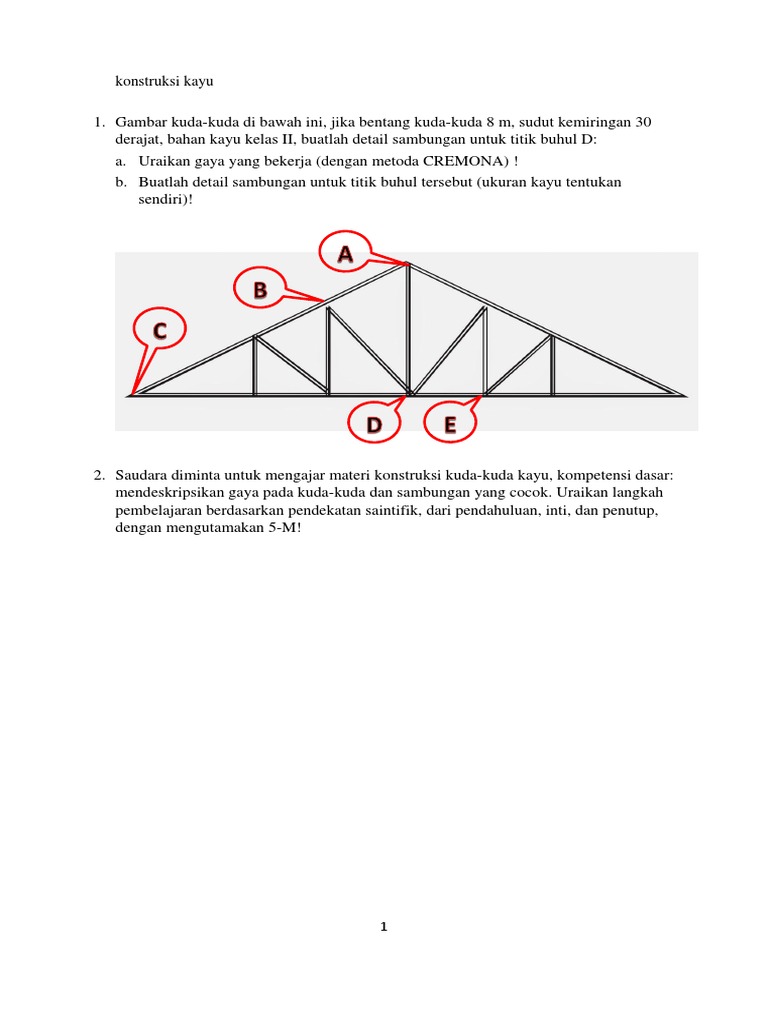 konstruksi kayu

1. Gambar kuda-kuda di bawah ini, jika bentang kuda-kuda 8 m, sudut kemiringan 30 derajat, bahan kayu kelas II, buatlah detail sambungan untuk titik buhul D:
a. Uraikan gaya yang bekerja (dengan metoda CREMONA) !
b. Buatlah detail sambungan untuk titik buhul tersebut (ukuran kayu tentukan sendiri)!

A

B

C

D

E

2. Saudara diminta untuk mengajar materi konstruksi kuda-kuda kayu, kompetensi dasar: mendeskripsikan gaya pada kuda-kuda dan sambungan yang cocok. Uraikan langkah pembelajaran berdasarkan pendekatan saintifik, dari pendahuluan, inti, dan penutup, dengan mengutamakan 5-M!

1