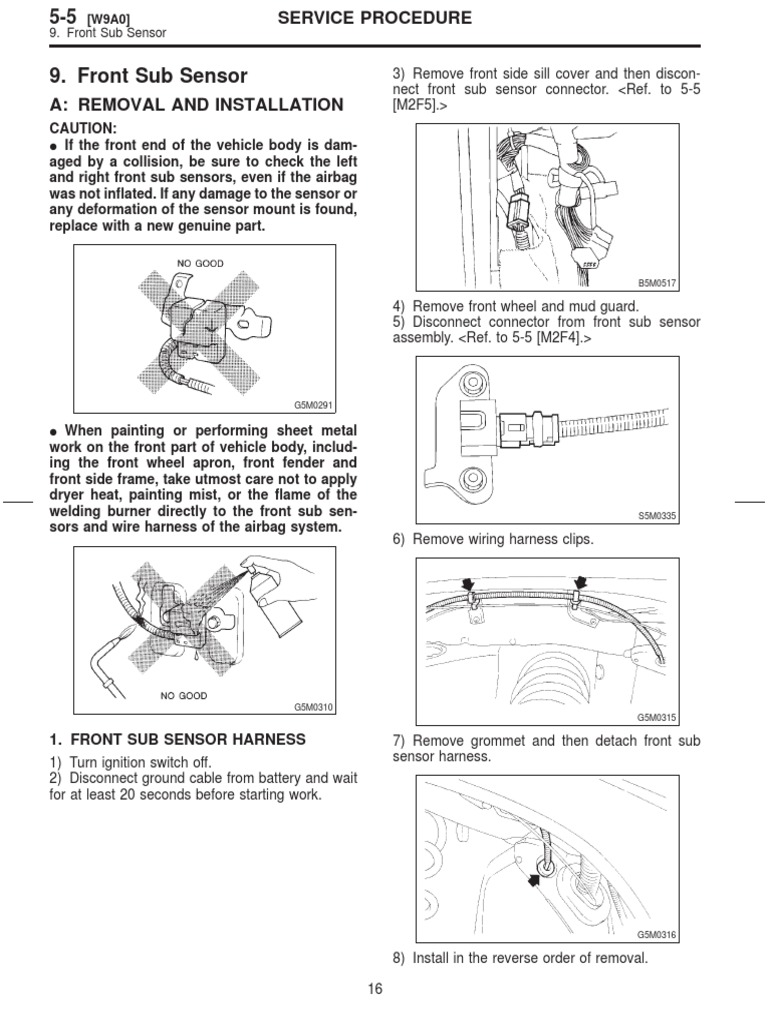 5-5 [W9A0] SERVICE PROCEDURE
9. Front Sub Sensor

9. Front Sub Sensor

A: REMOVAL AND INSTALLATION

CAUTION:
● If the front end of the vehicle body is damaged by a collision, be sure to check the left and right front sub sensors, even if the airbag was not inflated. If any damage to the sensor or any deformation of the sensor mount is found, replace with a new genuine part.

NO GOOD

G5M0291

● When painting or performing sheet metal work on the front part of vehicle body, including the front wheel apron, front fender and front side frame, take utmost care not to apply dryer heat, painting mist, or the flame of the welding burner directly to the front sub sensors and wire harness of the airbag system.

NO GOOD

G5M0310

1. FRONT SUB SENSOR HARNESS

1) Turn ignition switch off.
2) Disconnect ground cable from battery and wait for at least 20 seconds before starting work.

3) Remove front side sill cover and then disconnect front sub sensor connector. <Ref. to 5-5 [M2F5].>

B5M0517

4) Remove front wheel and mud guard.
5) Disconnect connector from front sub sensor assembly. <Ref. to 5-5 [M2F4].>

S5M0335

6) Remove wiring harness clips.

G5M0315

7) Remove grommet and then detach front sub sensor harness.

G5M0316

8) Install in the reverse order of removal.

16