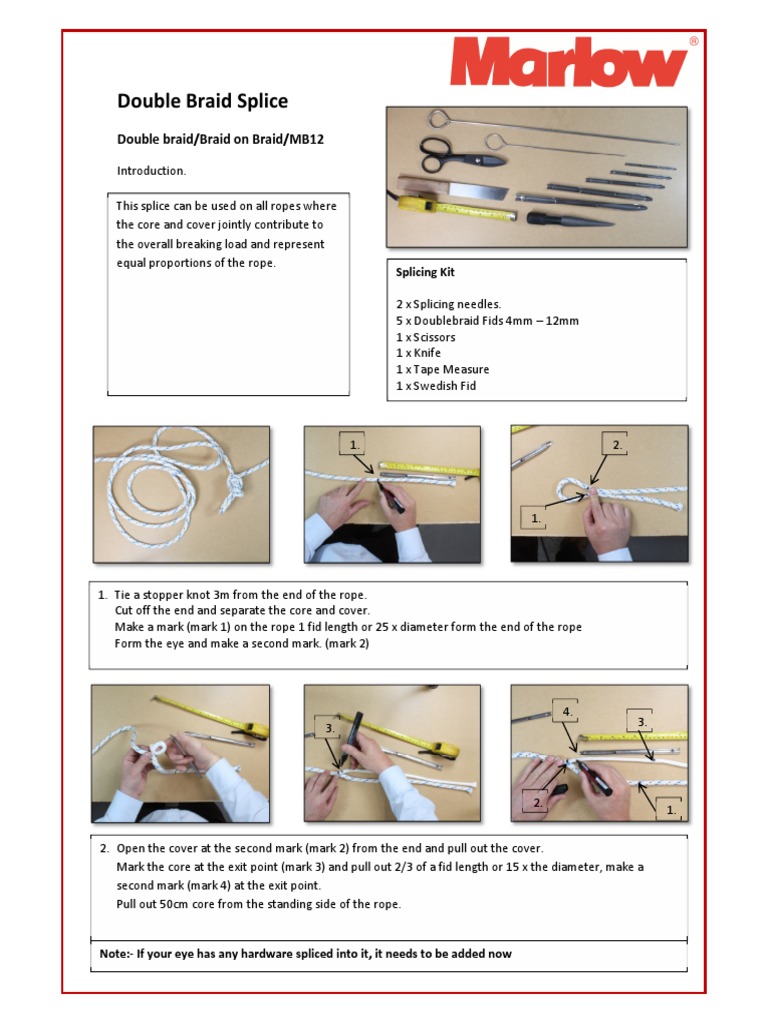 Marlow®

Double Braid Splice

Double braid/Braid on Braid/MB12

Introduction.

This splice can be used on all ropes where the core and cover jointly contribute to the overall breaking load and represent equal proportions of the rope.

Splicing Kit

2 x Splicing needles.
5 x Doublebraid Fids 4mm – 12mm
1 x Scissors
1 x Knife
1 x Tape Measure
1 x Swedish Fid

1.

2.

1.

1. Tie a stopper knot 3m from the end of the rope.
Cut off the end and separate the core and cover.
Make a mark (mark 1) on the rope 1 fid length or 25 x diameter form the end of the rope
Form the eye and make a second mark. (mark 2)

3.

4.

3.

2.

1.

2. Open the cover at the second mark (mark 2) from the end and pull out the cover.
Mark the core at the exit point (mark 3) and pull out 2/3 of a fid length or 15 x the diameter, make a second mark (mark 4) at the exit point.
Pull out 50cm core from the standing side of the rope.

Note:- If your eye has any hardware spliced into it, it needs to be added now