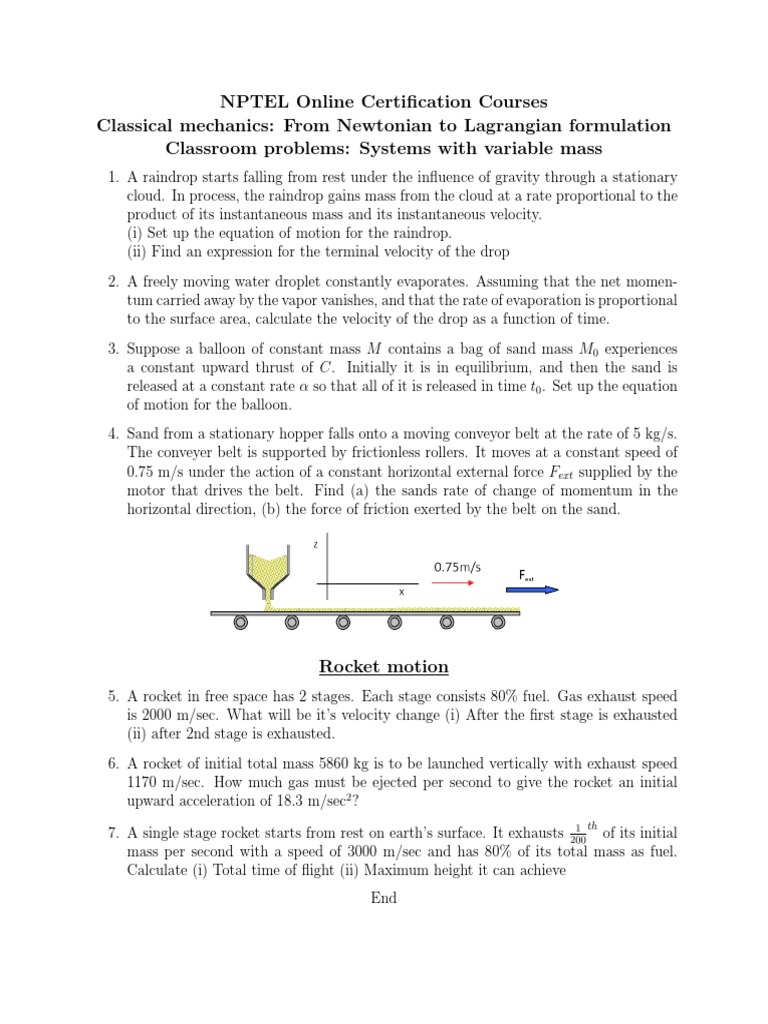 NPTEL Online Certification Courses
Classical mechanics: From Newtonian to Lagrangian formulation
Classroom problems: Systems with variable mass

1. A raindrop starts falling from rest under the influence of gravity through a stationary cloud. In process, the raindrop gains mass from the cloud at a rate proportional to the product of its instantaneous mass and its instantaneous velocity.
(i) Set up the equation of motion for the raindrop.
(ii) Find an expression for the terminal velocity of the drop

2. A freely moving water droplet constantly evaporates. Assuming that the net momentum carried away by the vapor vanishes, and that the rate of evaporation is proportional to the surface area, calculate the velocity of the drop as a function of time.

3. Suppose a balloon of constant mass $M$ contains a bag of sand mass $M_0$ experiences a constant upward thrust of $C$. Initially it is in equilibrium, and then the sand is released at a constant rate $\alpha$ so that all of it is released in time $t_0$. Set up the equation of motion for the balloon.

4. Sand from a stationary hopper falls onto a moving conveyor belt at the rate of 5 kg/s. The conveyer belt is supported by frictionless rollers. It moves at a constant speed of 0.75 m/s under the action of a constant horizontal external force $F_{ext}$ supplied by the motor that drives the belt. Find (a) the sands rate of change of momentum in the horizontal direction, (b) the force of friction exerted by the belt on the sand.

z
x
0.75m/s
$F_{ext}$

Rocket motion

5. A rocket in free space has 2 stages. Each stage consists 80% fuel. Gas exhaust speed is 2000 m/sec. What will be it's velocity change (i) After the first stage is exhausted (ii) after 2nd stage is exhausted.

6. A rocket of initial total mass 5860 kg is to be launched vertically with exhaust speed 1170 m/sec. How much gas must be ejected per second to give the rocket an initial upward acceleration of 18.3 m/sec$^2$?

7. A single stage rocket starts from rest on earth's surface. It exhausts $\frac{1}{200}^{th}$ of its initial mass per second with a speed of 3000 m/sec and has 80% of its total mass as fuel. Calculate (i) Total time of flight (ii) Maximum height it can achieve

End