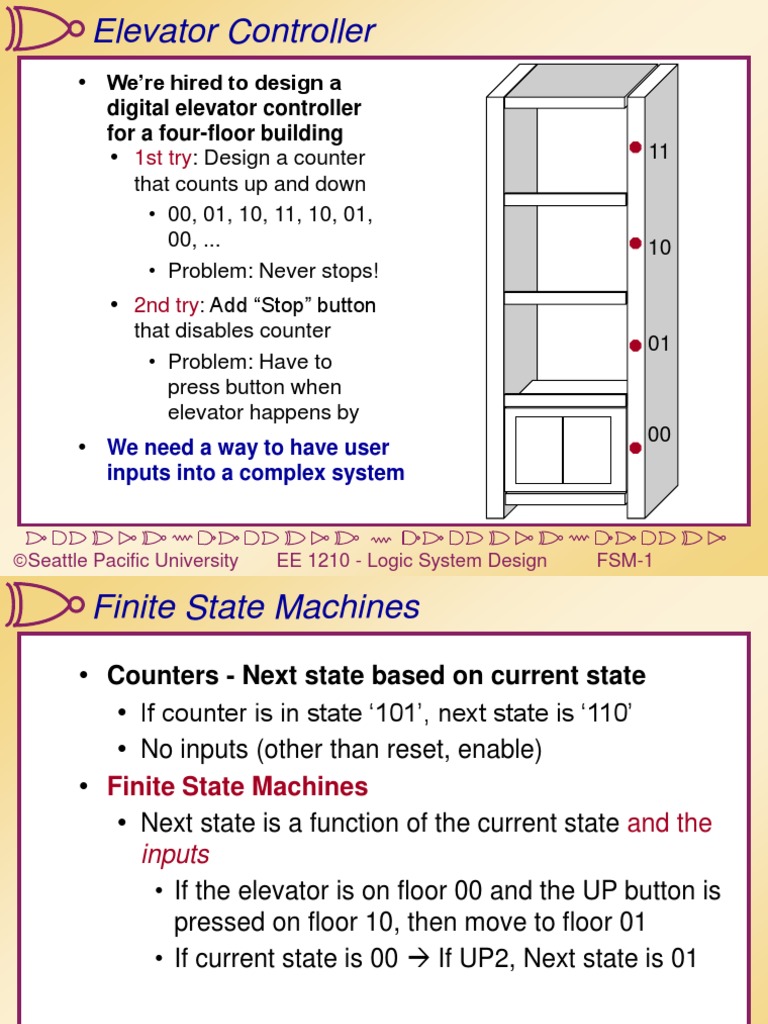 Elevator Controller

• We're hired to design a digital elevator controller for a four-floor building
  • 1st try: Design a counter that counts up and down
    • 00, 01, 10, 11, 10, 01, 00, ...
    • Problem: Never stops!
  • 2nd try: Add "Stop" button that disables counter
    • Problem: Have to press button when elevator happens by
• We need a way to have user inputs into a complex system

11
10
01
00

©Seattle Pacific University EE 1210 - Logic System Design FSM-1

Finite State Machines

• Counters - Next state based on current state
  • If counter is in state '101', next state is '110'
  • No inputs (other than reset, enable)
• Finite State Machines
  • Next state is a function of the current state and the inputs
    • If the elevator is on floor 00 and the UP button is pressed on floor 10, then move to floor 01
    • If current state is 00 → If UP2, Next state is 01