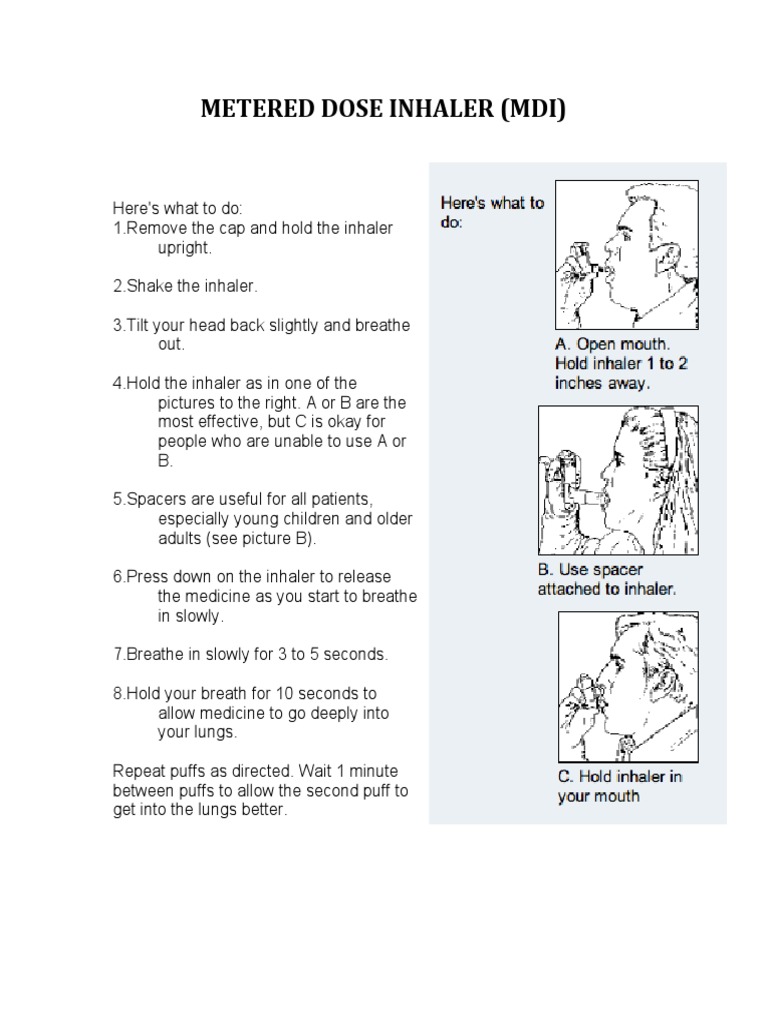 METERED DOSE INHALER (MDI)

Here's what to do:
1.Remove the cap and hold the inhaler upright.

2.Shake the inhaler.

3.Tilt your head back slightly and breathe out.

4.Hold the inhaler as in one of the pictures to the right. A or B are the most effective, but C is okay for people who are unable to use A or B.

5.Spacers are useful for all patients, especially young children and older adults (see picture B).

6.Press down on the inhaler to release the medicine as you start to breathe in slowly.

7.Breathe in slowly for 3 to 5 seconds.

8.Hold your breath for 10 seconds to allow medicine to go deeply into your lungs.

Repeat puffs as directed. Wait 1 minute between puffs to allow the second puff to get into the lungs better.

Here's what to do:

A. Open mouth. Hold inhaler 1 to 2 inches away.

B. Use spacer attached to inhaler.

C. Hold inhaler in your mouth