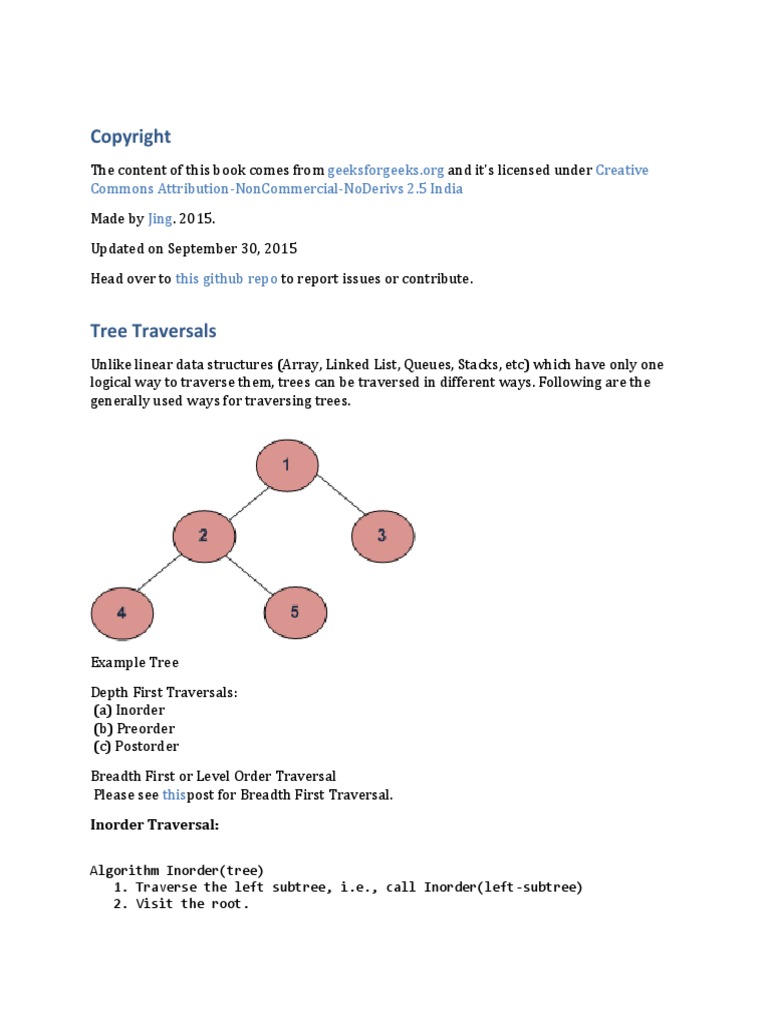 Copyright

The content of this book comes from geeksforgeeks.org and it's licensed under Creative Commons Attribution-NonCommercial-NoDerivs 2.5 India

Made by Jing. 2015.

Updated on September 30, 2015

Head over to this github repo to report issues or contribute.

Tree Traversals

Unlike linear data structures (Array, Linked List, Queues, Stacks, etc) which have only one logical way to traverse them, trees can be traversed in different ways. Following are the generally used ways for traversing trees.

1

2

3

4

5

Example Tree

Depth First Traversals:
(a) Inorder
(b) Preorder
(c) Postorder

Breadth First or Level Order Traversal
Please see thispost for Breadth First Traversal.

Inorder Traversal:

Algorithm Inorder(tree)
1. Traverse the left subtree, i.e., call Inorder(left-subtree)
2. Visit the root.