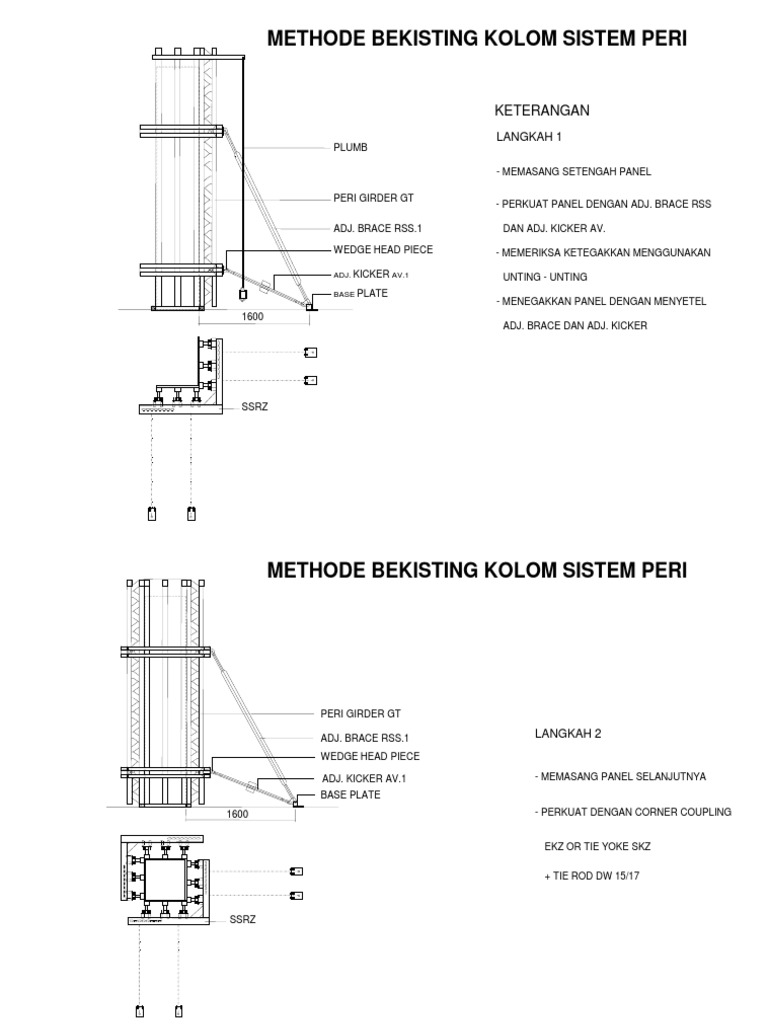 METHODE BEKISTING KOLOM SISTEM PERI

PLUMB

PERI GIRDER GT

ADJ. BRACE RSS.1

WEDGE HEAD PIECE

ADJ. KICKER AV.1

BASE PLATE

1600

SSRZ

KETERANGAN

LANGKAH 1

- MEMASANG SETENGAH PANEL

- PERKUAT PANEL DENGAN ADJ. BRACE RSS DAN ADJ. KICKER AV.

- MEMERIKSA KETEGAKKAN MENGGUNAKAN UNTING - UNTING

- MENEGAKKAN PANEL DENGAN MENYETEL ADJ. BRACE DAN ADJ. KICKER

METHODE BEKISTING KOLOM SISTEM PERI

PERI GIRDER GT

ADJ. BRACE RSS.1

WEDGE HEAD PIECE

ADJ. KICKER AV.1

BASE PLATE

1600

SSRZ

LANGKAH 2

- MEMASANG PANEL SELANJUTNYA

- PERKUAT DENGAN CORNER COUPLING

EKZ OR TIE YOKE SKZ

+ TIE ROD DW 15/17