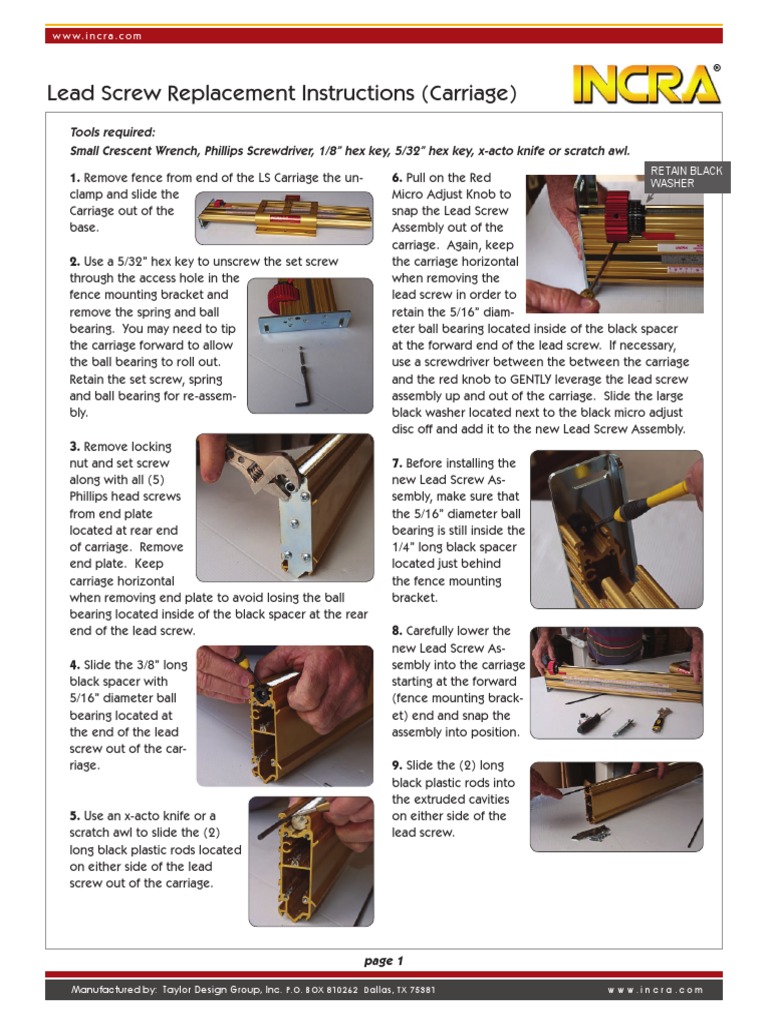 www.incra.com

Lead Screw Replacement Instructions (Carriage)

INCRA®

Tools required:
Small Crescent Wrench, Phillips Screwdriver, 1/8" hex key, 5/32" hex key, x-acto knife or scratch awl.

1. Remove fence from end of the LS Carriage the unclamp and slide the Carriage out of the base.

2. Use a 5/32" hex key to unscrew the set screw through the access hole in the fence mounting bracket and remove the spring and ball bearing. You may need to tip the carriage forward to allow the ball bearing to roll out. Retain the set screw, spring and ball bearing for re-assembly.

3. Remove locking nut and set screw along with all (5) Phillips head screws from end plate located at rear end of carriage. Remove end plate. Keep carriage horizontal when removing end plate to avoid losing the ball bearing located inside of the black spacer at the rear end of the lead screw.

4. Slide the 3/8" long black spacer with 5/16" diameter ball bearing located at the end of the lead screw out of the carriage.

5. Use an x-acto knife or a scratch awl to slide the (2) long black plastic rods located on either side of the lead screw out of the carriage.

6. Pull on the Red Micro Adjust Knob to snap the Lead Screw Assembly out of the carriage. Again, keep the carriage horizontal when removing the lead screw in order to retain the 5/16" diameter ball bearing located inside of the black spacer at the forward end of the lead screw. If necessary, use a screwdriver between the between the carriage and the red knob to GENTLY leverage the lead screw assembly up and out of the carriage. Slide the large black washer located next to the black micro adjust disc off and add it to the new Lead Screw Assembly.

RETAIN BLACK WASHER

7. Before installing the new Lead Screw Assembly, make sure that the 5/16" diameter ball bearing is still inside the 1/4" long black spacer located just behind the fence mounting bracket.

8. Carefully lower the new Lead Screw Assembly into the carriage starting at the forward (fence mounting bracket) end and snap the assembly into position.

9. Slide the (2) long black plastic rods into the extruded cavities on either side of the lead screw.

page 1

Manufactured by: Taylor Design Group, Inc. P.O. BOX 810262 Dallas, TX 75381    www.incra.com