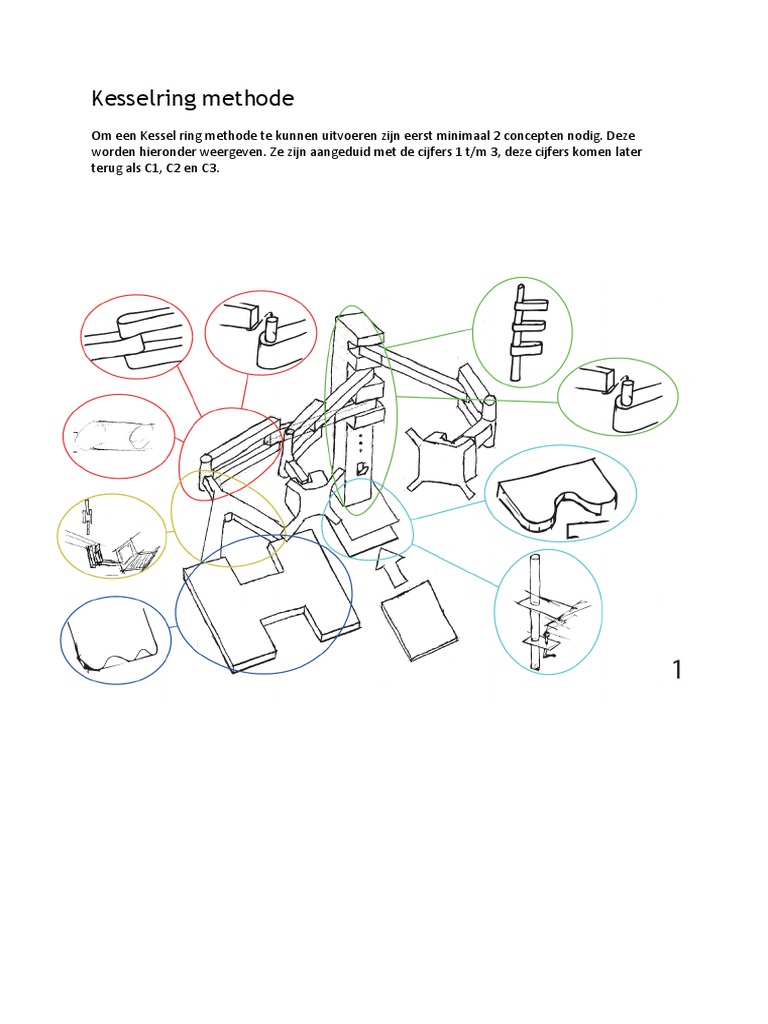 Kesselring methode

Om een Kessel ring methode te kunnen uitvoeren zijn eerst minimaal 2 concepten nodig. Deze worden hieronder weergeven. Ze zijn aangeduid met de cijfers 1 t/m 3, deze cijfers komen later terug als C1, C2 en C3.

1