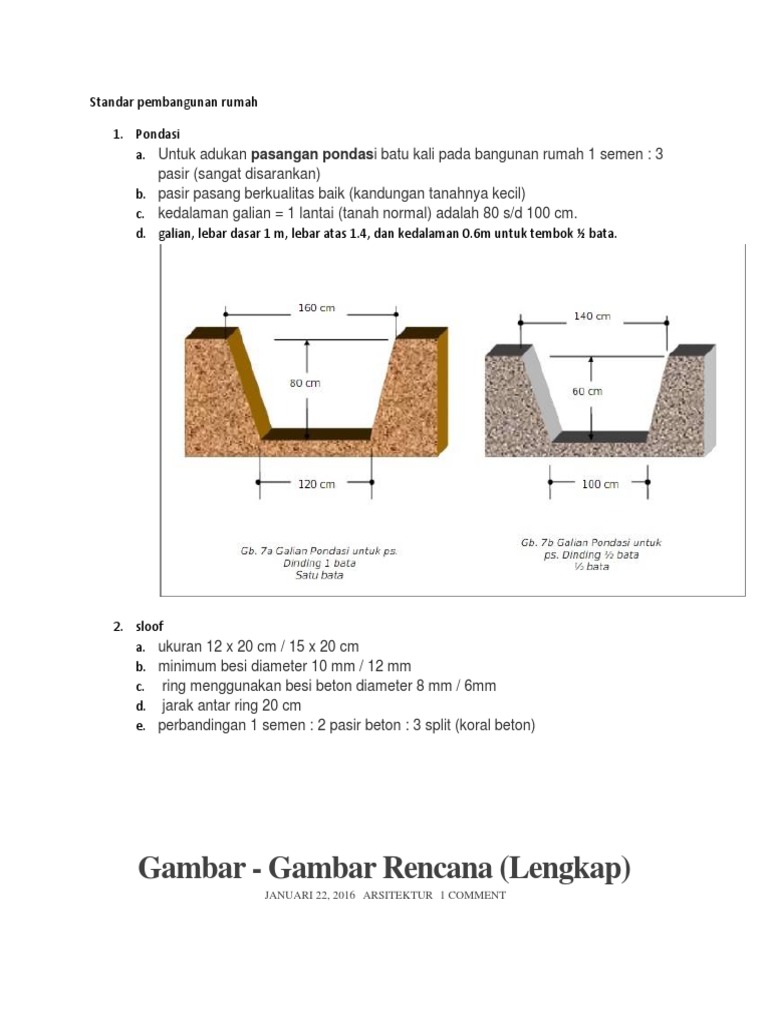 Standar pembangunan rumah

1. Pondasi
a. Untuk adukan pasangan pondasi batu kali pada bangunan rumah 1 semen : 3 pasir (sangat disarankan)
b. pasir pasang berkualitas baik (kandungan tanahnya kecil)
c. kedalaman galian = 1 lantai (tanah normal) adalah 80 s/d 100 cm.
d. galian, lebar dasar 1 m, lebar atas 1.4, dan kedalaman 0.6m untuk tembok ½ bata.

160 cm
80 cm
120 cm
Gb. 7a Galian Pondasi untuk ps. Dinding 1 bata Satu bata

140 cm
60 cm
100 cm
Gb. 7b Galian Pondasi untuk ps. Dinding ½ bata ½ bata

2. sloof
a. ukuran 12 x 20 cm / 15 x 20 cm
b. minimum besi diameter 10 mm / 12 mm
c. ring menggunakan besi beton diameter 8 mm / 6mm
d. jarak antar ring 20 cm
e. perbandingan 1 semen : 2 pasir beton : 3 split (koral beton)

Gambar - Gambar Rencana (Lengkap)
JANUARI 22, 2016 ARSITEKTUR 1 COMMENT