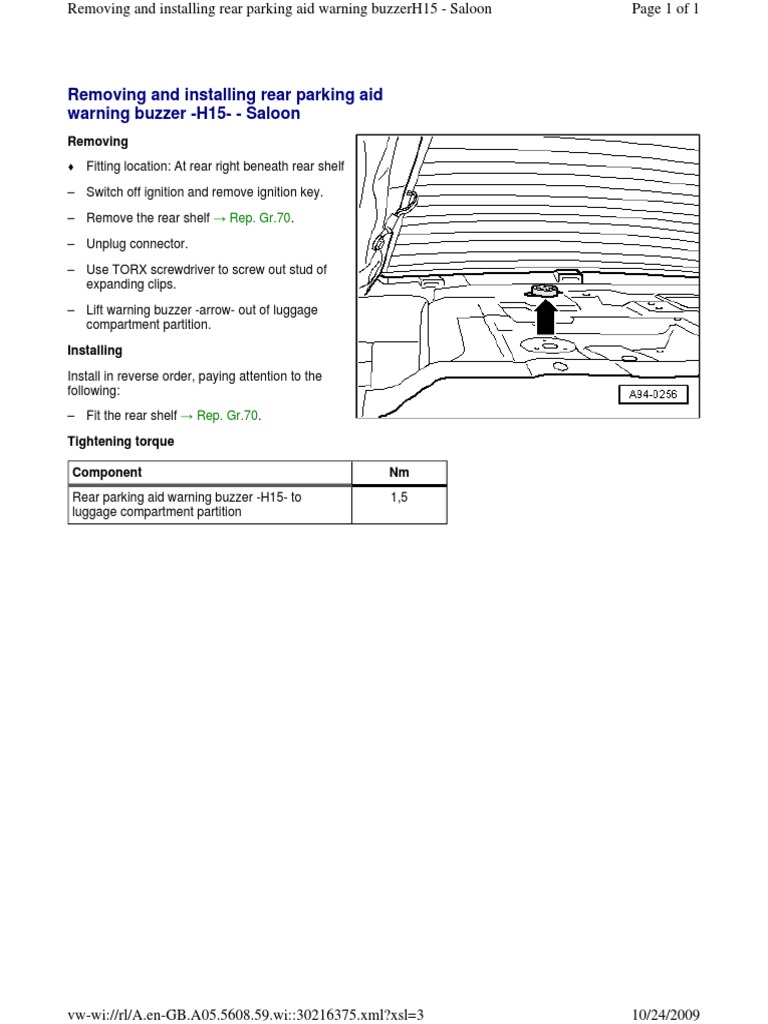 Removing and installing rear parking aid warning buzzerH15 - Saloon

Page 1 of 1

Removing and installing rear parking aid warning buzzer -H15- - Saloon

Removing

♦ Fitting location: At rear right beneath rear shelf

– Switch off ignition and remove ignition key.

– Remove the rear shelf → Rep. Gr.70.

– Unplug connector.

– Use TORX screwdriver to screw out stud of expanding clips.

– Lift warning buzzer -arrow- out of luggage compartment partition.

Installing

Install in reverse order, paying attention to the following:

– Fit the rear shelf → Rep. Gr.70.

A94-0256

Tightening torque

| Component | Nm |
|---|---|
| Rear parking aid warning buzzer -H15- to luggage compartment partition | 1,5 |

vw-wi://rl/A.en-GB.A05.5608.59.wi::30216375.xml?xsl=3

10/24/2009