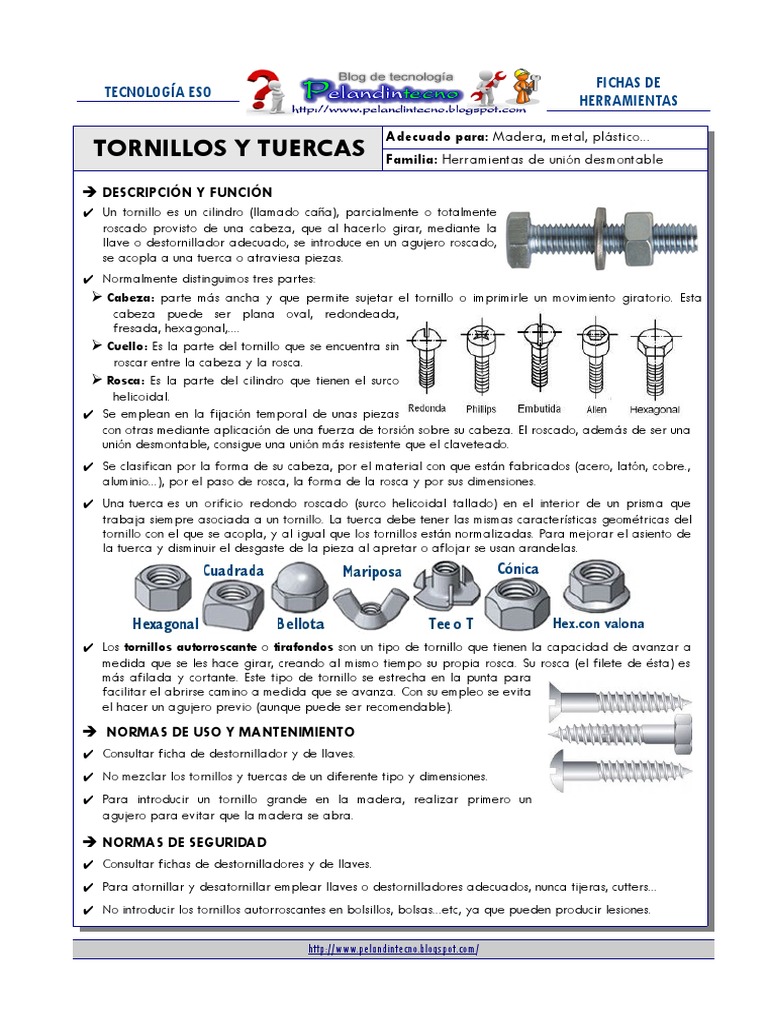 TECNOLOGÍA ESO

Blog de tecnología
Pelandintecno
http://www.pelandintecno.blogspot.com

FICHAS DE HERRAMIENTAS

TORNILLOS Y TUERCAS

Adecuado para: Madera, metal, plástico...
Familia: Herramientas de unión desmontable

➔ DESCRIPCIÓN Y FUNCIÓN

✔ Un tornillo es un cilindro (llamado caña), parcialmente o totalmente roscado provisto de una cabeza, que al hacerlo girar, mediante la llave o destornillador adecuado, se introduce en un agujero roscado, se acopla a una tuerca o atraviesa piezas.

✔ Normalmente distinguimos tres partes:

➢ Cabeza: parte más ancha y que permite sujetar el tornillo o imprimirle un movimiento giratorio. Esta cabeza puede ser plana oval, redondeada, fresada, hexagonal,....

➢ Cuello: Es la parte del tornillo que se encuentra sin roscar entre la cabeza y la rosca.

➢ Rosca: Es la parte del cilindro que tienen el surco helicoidal.

Redonda Philips Embutida Allen Hexagonal

✔ Se emplean en la fijación temporal de unas piezas con otras mediante aplicación de una fuerza de torsión sobre su cabeza. El roscado, además de ser una unión desmontable, consigue una unión más resistente que el claveteado.

✔ Se clasifican por la forma de su cabeza, por el material con que están fabricados (acero, latón, cobre., aluminio...), por el paso de rosca, la forma de la rosca y por sus dimensiones.

✔ Una tuerca es un orificio redondo roscado (surco helicoidal tallado) en el interior de un prisma que trabaja siempre asociada a un tornillo. La tuerca debe tener las mismas características geométricas del tornillo con el que se acopla, y al igual que los tornillos están normalizadas. Para mejorar el asiento de la tuerca y disminuir el desgaste de la pieza al apretar o aflojar se usan arandelas.

Hexagonal Cuadrada Bellota Mariposa Tee o T Cónica Hex.con valona

✔ Los tornillos autorroscante o tirafondos son un tipo de tornillo que tienen la capacidad de avanzar a medida que se les hace girar, creando al mismo tiempo su propia rosca. Su rosca (el filete de ésta) es más afilada y cortante. Este tipo de tornillo se estrecha en la punta para facilitar el abrirse camino a medida que se avanza. Con su empleo se evita el hacer un agujero previo (aunque puede ser recomendable).

➔ NORMAS DE USO Y MANTENIMIENTO

✔ Consultar ficha de destornillador y de llaves.

✔ No mezclar los tornillos y tuercas de un diferente tipo y dimensiones.

✔ Para introducir un tornillo grande en la madera, realizar primero un agujero para evitar que la madera se abra.

➔ NORMAS DE SEGURIDAD

✔ Consultar fichas de destornilladores y de llaves.

✔ Para atornillar y desatornillar emplear llaves o destornilladores adecuados, nunca tijeras, cutters...

✔ No introducir los tornillos autorroscantes en bolsillos, bolsas...etc, ya que pueden producir lesiones.

http://www.pelandintecno.blogspot.com/