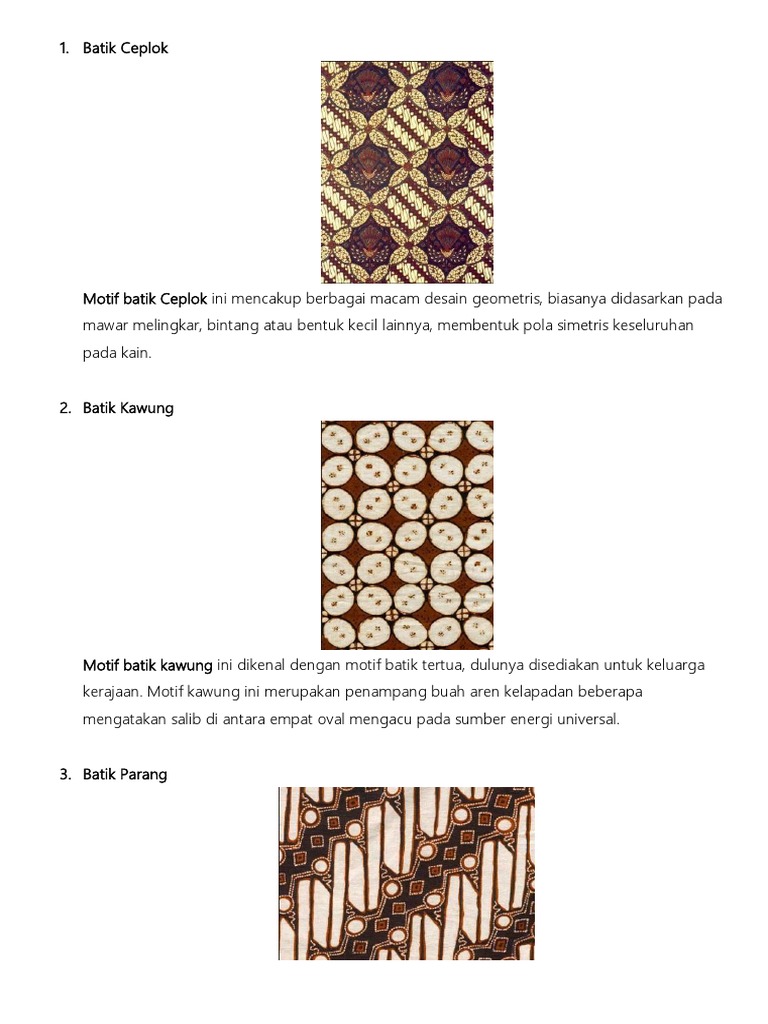 1. Batik Ceplok

Motif batik Ceplok ini mencakup berbagai macam desain geometris, biasanya didasarkan pada mawar melingkar, bintang atau bentuk kecil lainnya, membentuk pola simetris keseluruhan pada kain.

2. Batik Kawung

Motif batik kawung ini dikenal dengan motif batik tertua, dulunya disediakan untuk keluarga kerajaan. Motif kawung ini merupakan penampang buah aren kelapadan beberapa mengatakan salib di antara empat oval mengacu pada sumber energi universal.

3. Batik Parang