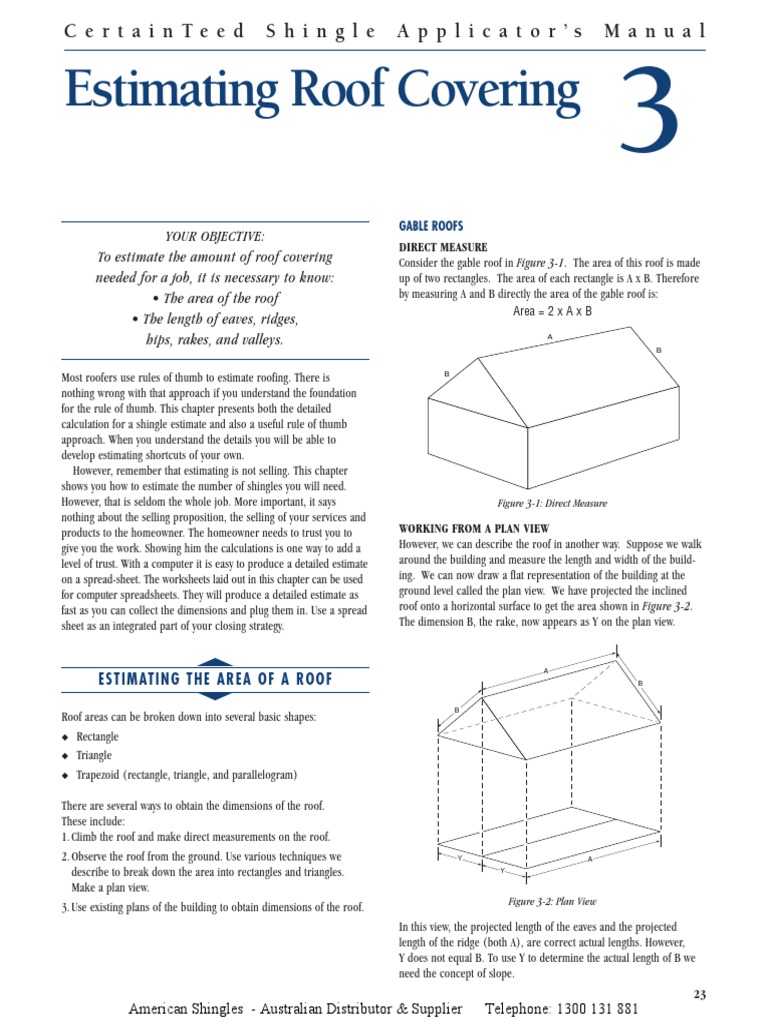 CertainTeed Shingle Applicator's Manual

Estimating Roof Covering

3

YOUR OBJECTIVE:
To estimate the amount of roof covering needed for a job, it is necessary to know:
• The area of the roof
• The length of eaves, ridges, hips, rakes, and valleys.

Most roofers use rules of thumb to estimate roofing. There is nothing wrong with that approach if you understand the foundation for the rule of thumb. This chapter presents both the detailed calculation for a shingle estimate and also a useful rule of thumb approach. When you understand the details you will be able to develop estimating shortcuts of your own.

However, remember that estimating is not selling. This chapter shows you how to estimate the number of shingles you will need. However, that is seldom the whole job. More important, it says nothing about the selling proposition, the selling of your services and products to the homeowner. The homeowner needs to trust you to give you the work. Showing him the calculations is one way to add a level of trust. With a computer it is easy to produce a detailed estimate on a spread-sheet. The worksheets laid out in this chapter can be used for computer spreadsheets. They will produce a detailed estimate as fast as you can collect the dimensions and plug them in. Use a spread sheet as an integrated part of your closing strategy.

ESTIMATING THE AREA OF A ROOF

Roof areas can be broken down into several basic shapes:
◆ Rectangle
◆ Triangle
◆ Trapezoid (rectangle, triangle, and parallelogram)

There are several ways to obtain the dimensions of the roof. These include:
1. Climb the roof and make direct measurements on the roof.
2. Observe the roof from the ground. Use various techniques we describe to break down the area into rectangles and triangles. Make a plan view.
3. Use existing plans of the building to obtain dimensions of the roof.

GABLE ROOFS

DIRECT MEASURE
Consider the gable roof in Figure 3-1. The area of this roof is made up of two rectangles. The area of each rectangle is A x B. Therefore by measuring A and B directly the area of the gable roof is:

Area = 2 x A x B

A
B
B

Figure 3-1: Direct Measure

WORKING FROM A PLAN VIEW
However, we can describe the roof in another way. Suppose we walk around the building and measure the length and width of the building. We can now draw a flat representation of the building at the ground level called the plan view. We have projected the inclined roof onto a horizontal surface to get the area shown in Figure 3-2. The dimension B, the rake, now appears as Y on the plan view.

A
B
B
Y
Y
A

Figure 3-2: Plan View

In this view, the projected length of the eaves and the projected length of the ridge (both A), are correct actual lengths. However, Y does not equal B. To use Y to determine the actual length of B we need the concept of slope.

23

American Shingles - Australian Distributor & Supplier Telephone: 1300 131 881