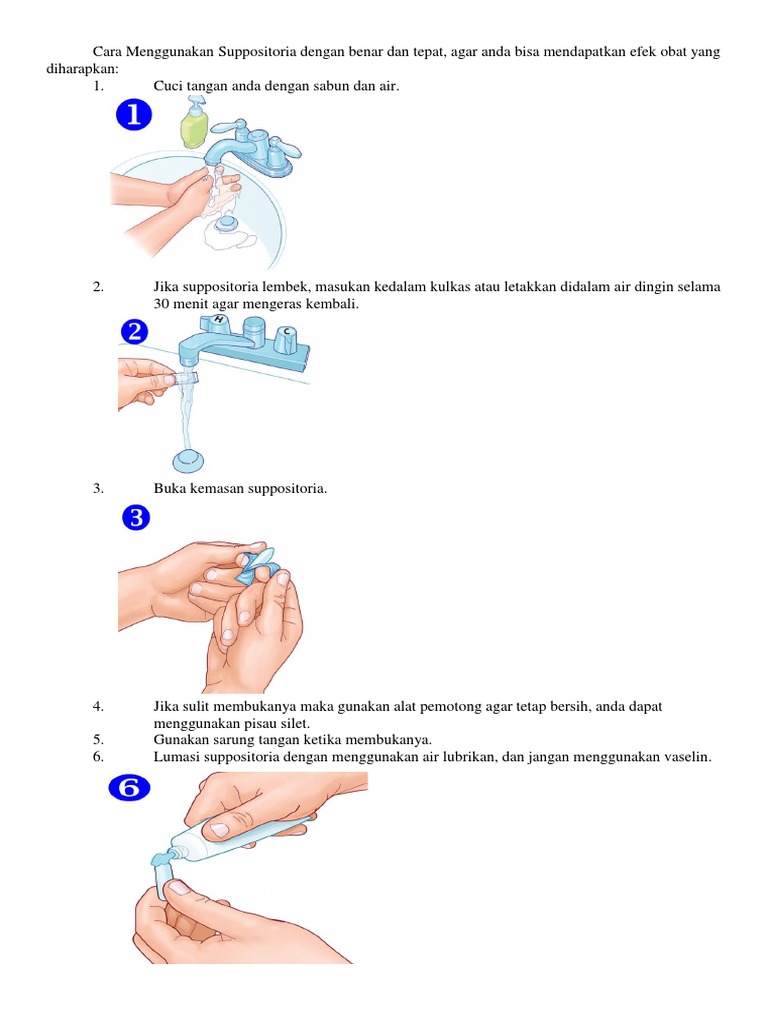 Cara Menggunakan Suppositoria dengan benar dan tepat, agar anda bisa mendapatkan efek obat yang diharapkan:

1. Cuci tangan anda dengan sabun dan air.

1

2. Jika suppositoria lembek, masukan kedalam kulkas atau letakkan didalam air dingin selama 30 menit agar mengeras kembali.

2

H

C

3. Buka kemasan suppositoria.

3

4. Jika sulit membukanya maka gunakan alat pemotong agar tetap bersih, anda dapat menggunakan pisau silet.

5. Gunakan sarung tangan ketika membukanya.

6. Lumasi suppositoria dengan menggunakan air lubrikan, dan jangan menggunakan vaselin.

6