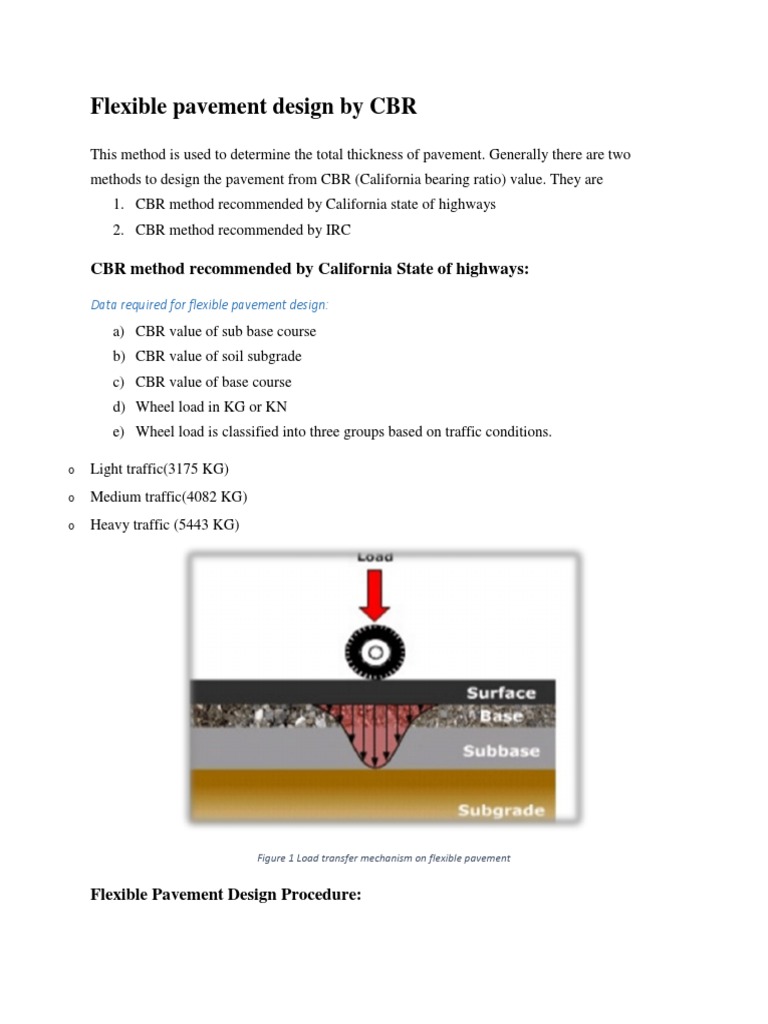 Flexible pavement design by CBR

This method is used to determine the total thickness of pavement. Generally there are two methods to design the pavement from CBR (California bearing ratio) value. They are

1. CBR method recommended by California state of highways
2. CBR method recommended by IRC

CBR method recommended by California State of highways:

Data required for flexible pavement design:

a) CBR value of sub base course
b) CBR value of soil subgrade
c) CBR value of base course
d) Wheel load in KG or KN
e) Wheel load is classified into three groups based on traffic conditions.

o Light traffic(3175 KG)
o Medium traffic(4082 KG)
o Heavy traffic (5443 KG)

Load

Surface
Base
Subbase
Subgrade

Figure 1 Load transfer mechanism on flexible pavement

Flexible Pavement Design Procedure: