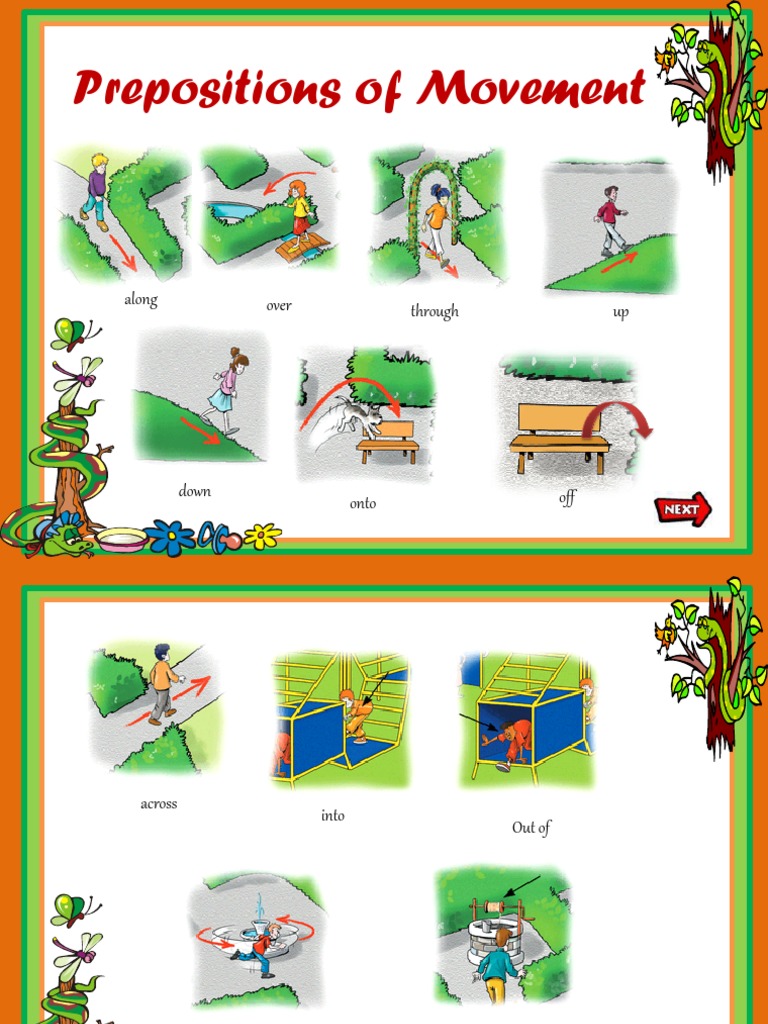 Prepositions of Movement

along

over

through

up

down

onto

off

NEXT

across

into

Out of