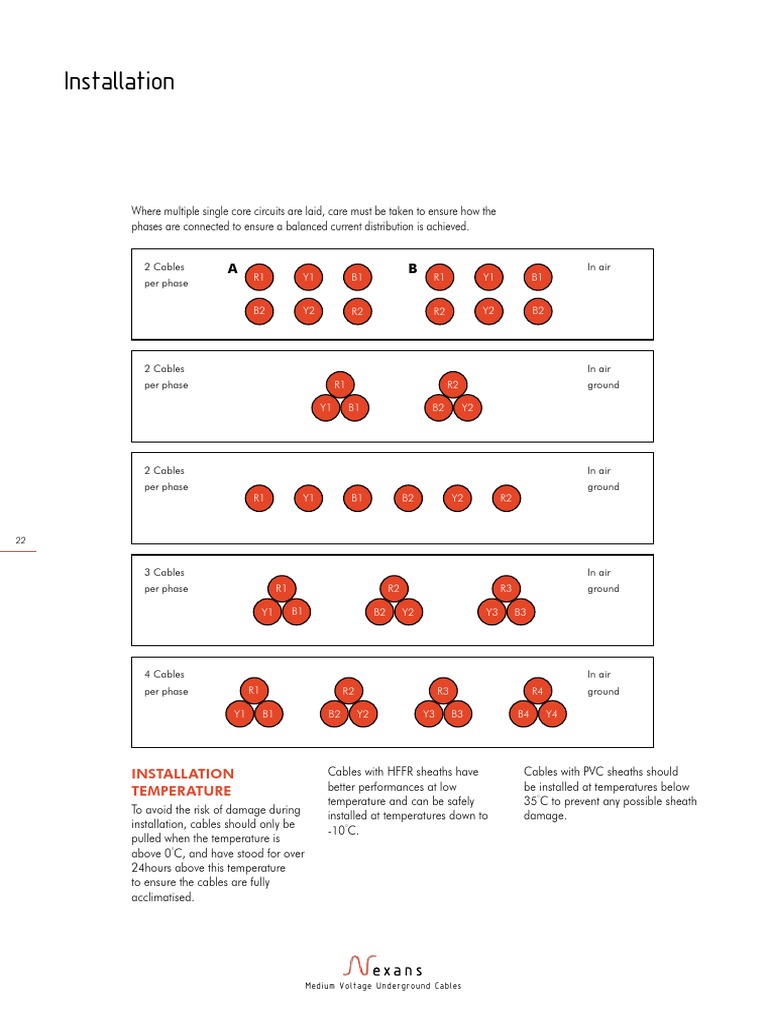 Installation

Where multiple single core circuits are laid, care must be taken to ensure how the phases are connected to ensure a balanced current distribution is achieved.

2 Cables per phase

A

R1 Y1 B1
B2 Y2 R2

B

R1 Y1 B1
R2 Y2 B2

In air

2 Cables per phase

R1
Y1 B1

R2
B2 Y2

In air
ground

2 Cables per phase

R1 Y1 B1 B2 Y2 R2

In air
ground

22

3 Cables per phase

R1
Y1 B1

R2
B2 Y2

R3
Y3 B3

In air
ground

4 Cables per phase

R1
Y1 B1

R2
B2 Y2

R3
Y3 B3

R4
B4 Y4

In air
ground

INSTALLATION TEMPERATURE

To avoid the risk of damage during installation, cables should only be pulled when the temperature is above 0°C, and have stood for over 24hours above this temperature to ensure the cables are fully acclimatised.

Cables with HFFR sheaths have better performances at low temperature and can be safely installed at temperatures down to -10°C.

Cables with PVC sheaths should be installed at temperatures below 35°C to prevent any possible sheath damage.

Nexans
Medium Voltage Underground Cables