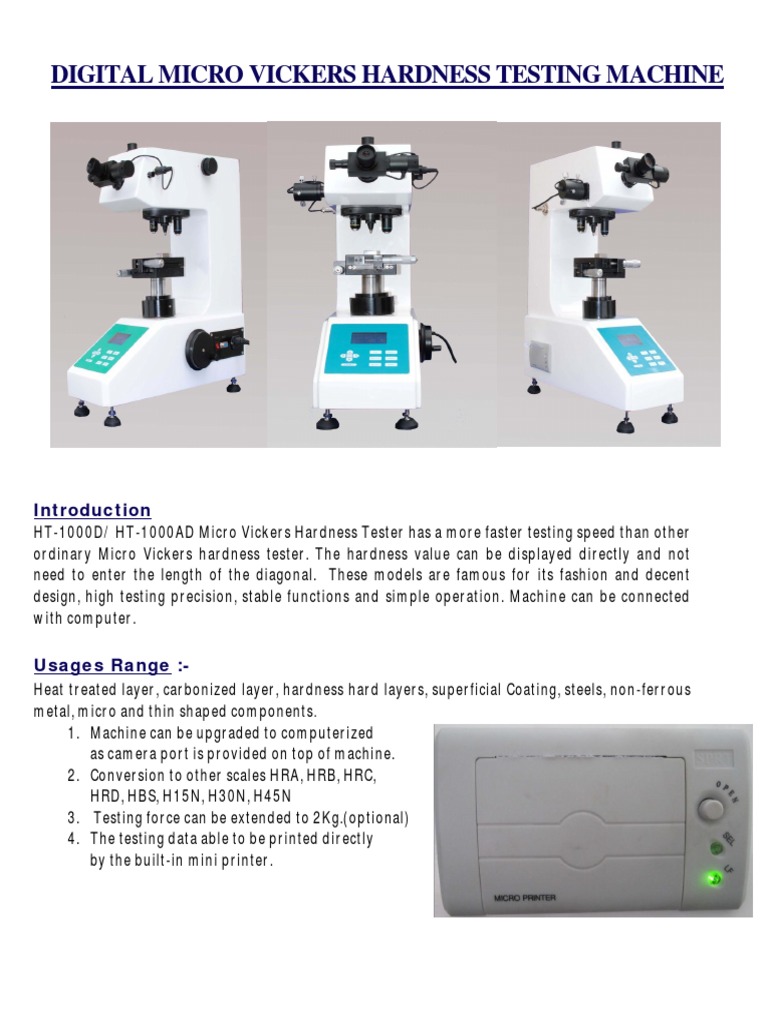 DIGITAL MICRO VICKERS HARDNESS TESTING MACHINE

Introduction
HT-1000D/ HT-1000AD Micro Vickers Hardness Tester has a more faster testing speed than other ordinary Micro Vickers hardness tester. The hardness value can be displayed directly and not need to enter the length of the diagonal. These models are famous for its fashion and decent design, high testing precision, stable functions and simple operation. Machine can be connected with computer.

Usages Range :-
Heat treated layer, carbonized layer, hardness hard layers, superficial Coating, steels, non-ferrous metal, micro and thin shaped components.
1. Machine can be upgraded to computerized as camera port is provided on top of machine.
2. Conversion to other scales HRA, HRB, HRC, HRD, HBS, H15N, H30N, H45N
3. Testing force can be extended to 2Kg.(optional)
4. The testing data able to be printed directly by the built-in mini printer.

OPEN
SEL
LF
MICRO PRINTER