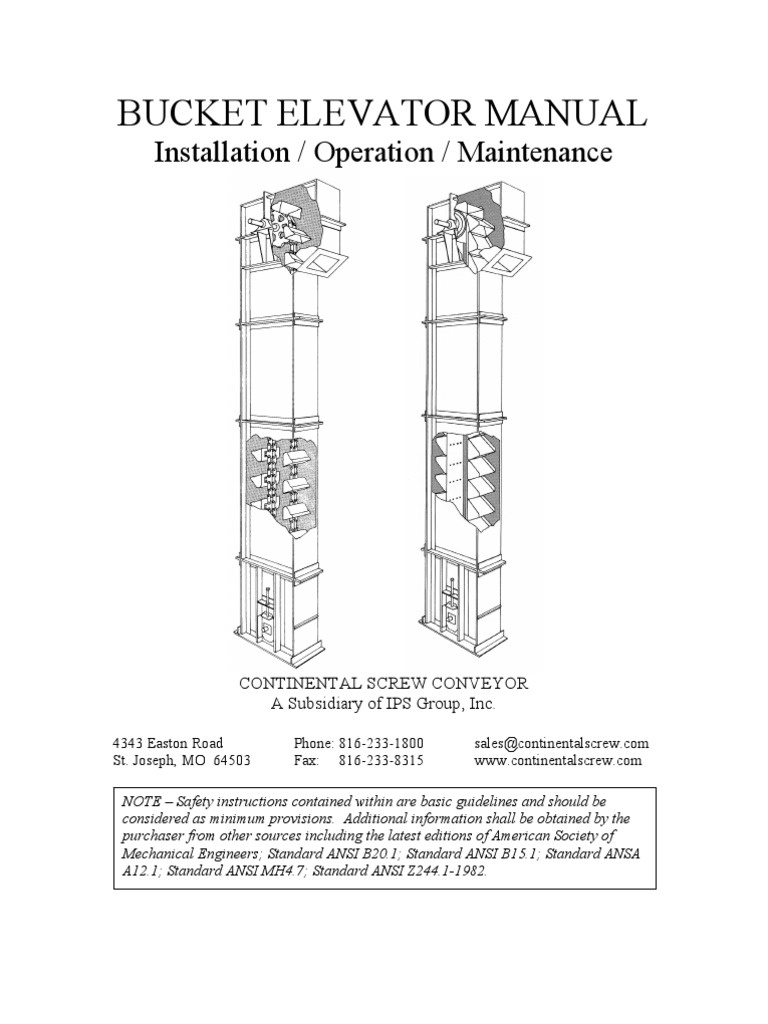 BUCKET ELEVATOR MANUAL
Installation / Operation / Maintenance

CONTINENTAL SCREW CONVEYOR
A Subsidiary of IPS Group, Inc.

4343 Easton Road
St. Joseph, MO 64503

Phone: 816-233-1800
Fax: 816-233-8315

sales@continentalscrew.com
www.continentalscrew.com

NOTE – Safety instructions contained within are basic guidelines and should be considered as minimum provisions. Additional information shall be obtained by the purchaser from other sources including the latest editions of American Society of Mechanical Engineers; Standard ANSI B20.1; Standard ANSI B15.1; Standard ANSA A12.1; Standard ANSI MH4.7; Standard ANSI Z244.1-1982.