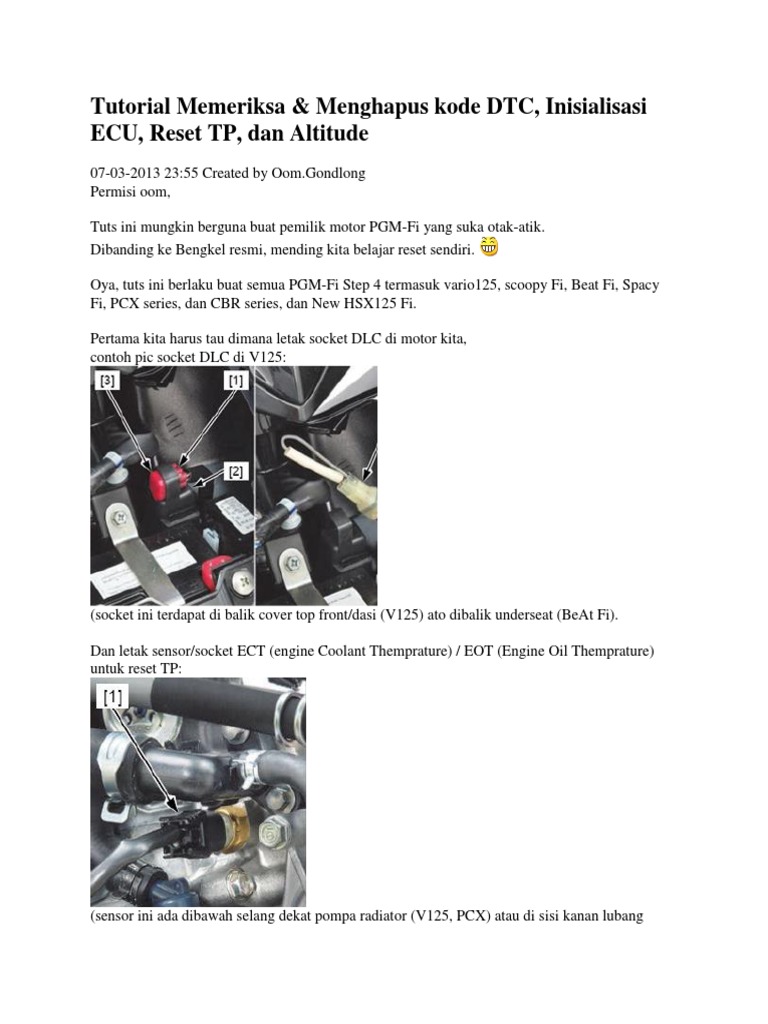 Tutorial Memeriksa & Menghapus kode DTC, Inisialisasi ECU, Reset TP, dan Altitude

07-03-2013 23:55 Created by Oom.Gondlong
Permisi oom,

Tuts ini mungkin berguna buat pemilik motor PGM-Fi yang suka otak-atik.
Dibanding ke Bengkel resmi, mending kita belajar reset sendiri.

Oya, tuts ini berlaku buat semua PGM-Fi Step 4 termasuk vario125, scoopy Fi, Beat Fi, Spacy Fi, PCX series, dan CBR series, dan New HSX125 Fi.

Pertama kita harus tau dimana letak socket DLC di motor kita,
contoh pic socket DLC di V125:

[3]
[1]
[2]

(socket ini terdapat di balik cover top front/dasi (V125) ato dibalik underseat (BeAt Fi).

Dan letak sensor/socket ECT (engine Coolant Themprature) / EOT (Engine Oil Themprature) untuk reset TP:

[1]

(sensor ini ada dibawah selang dekat pompa radiator (V125, PCX) atau di sisi kanan lubang