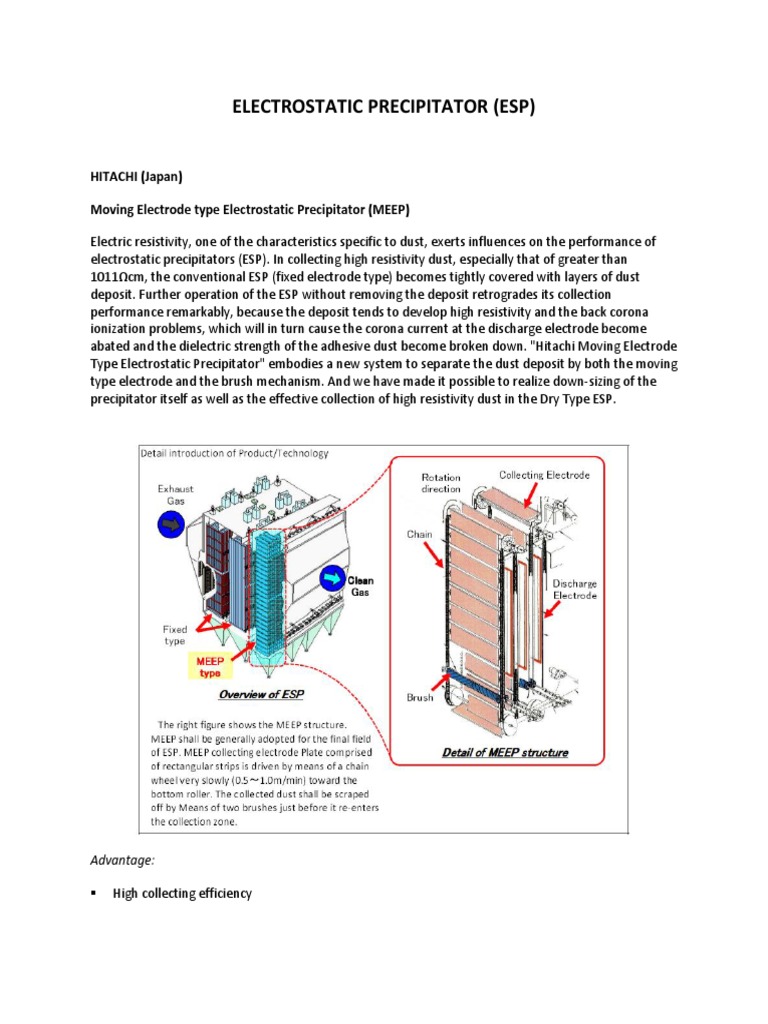 ELECTROSTATIC PRECIPITATOR (ESP)

HITACHI (Japan)

Moving Electrode type Electrostatic Precipitator (MEEP)

Electric resistivity, one of the characteristics specific to dust, exerts influences on the performance of electrostatic precipitators (ESP). In collecting high resistivity dust, especially that of greater than 1011Ωcm, the conventional ESP (fixed electrode type) becomes tightly covered with layers of dust deposit. Further operation of the ESP without removing the deposit retrogrades its collection performance remarkably, because the deposit tends to develop high resistivity and the back corona ionization problems, which will in turn cause the corona current at the discharge electrode become abated and the dielectric strength of the adhesive dust become broken down. "Hitachi Moving Electrode Type Electrostatic Precipitator" embodies a new system to separate the dust deposit by both the moving type electrode and the brush mechanism. And we have made it possible to realize down-sizing of the precipitator itself as well as the effective collection of high resistivity dust in the Dry Type ESP.

Detail introduction of Product/Technology

Exhaust Gas

Clean Gas

Fixed type

MEEP type

Overview of ESP

The right figure shows the MEEP structure. MEEP shall be generally adopted for the final field of ESP. MEEP collecting electrode Plate comprised of rectangular strips is driven by means of a chain wheel very slowly (0.5～1.0m/min) toward the bottom roller. The collected dust shall be scraped off by Means of two brushes just before it re-enters the collection zone.

Rotation direction

Collecting Electrode

Chain

Discharge Electrode

Brush

Detail of MEEP structure

Advantage:

▪ High collecting efficiency