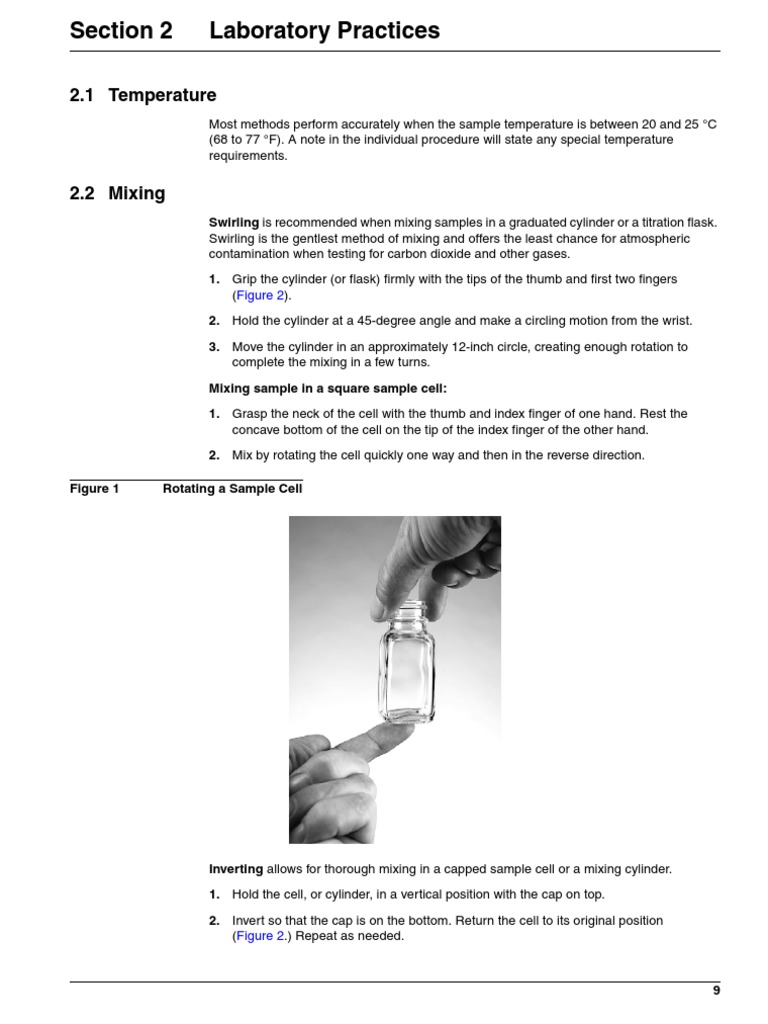 Section 2 Laboratory Practices

2.1 Temperature

Most methods perform accurately when the sample temperature is between 20 and 25 °C (68 to 77 °F). A note in the individual procedure will state any special temperature requirements.

2.2 Mixing

Swirling is recommended when mixing samples in a graduated cylinder or a titration flask. Swirling is the gentlest method of mixing and offers the least chance for atmospheric contamination when testing for carbon dioxide and other gases.

1. Grip the cylinder (or flask) firmly with the tips of the thumb and first two fingers (Figure 2).

2. Hold the cylinder at a 45-degree angle and make a circling motion from the wrist.

3. Move the cylinder in an approximately 12-inch circle, creating enough rotation to complete the mixing in a few turns.

Mixing sample in a square sample cell:

1. Grasp the neck of the cell with the thumb and index finger of one hand. Rest the concave bottom of the cell on the tip of the index finger of the other hand.

2. Mix by rotating the cell quickly one way and then in the reverse direction.

Figure 1 Rotating a Sample Cell

Inverting allows for thorough mixing in a capped sample cell or a mixing cylinder.

1. Hold the cell, or cylinder, in a vertical position with the cap on top.

2. Invert so that the cap is on the bottom. Return the cell to its original position (Figure 2.) Repeat as needed.

9