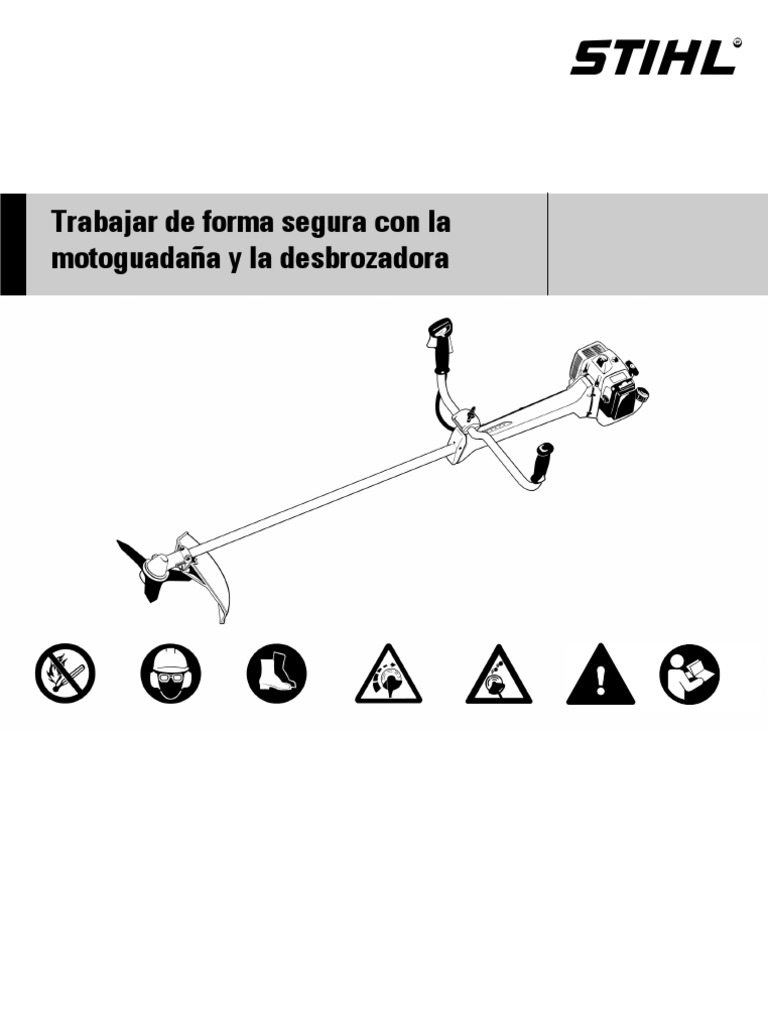 STIHL®

Trabajar de forma segura con la motoguadaña y la desbrozadora