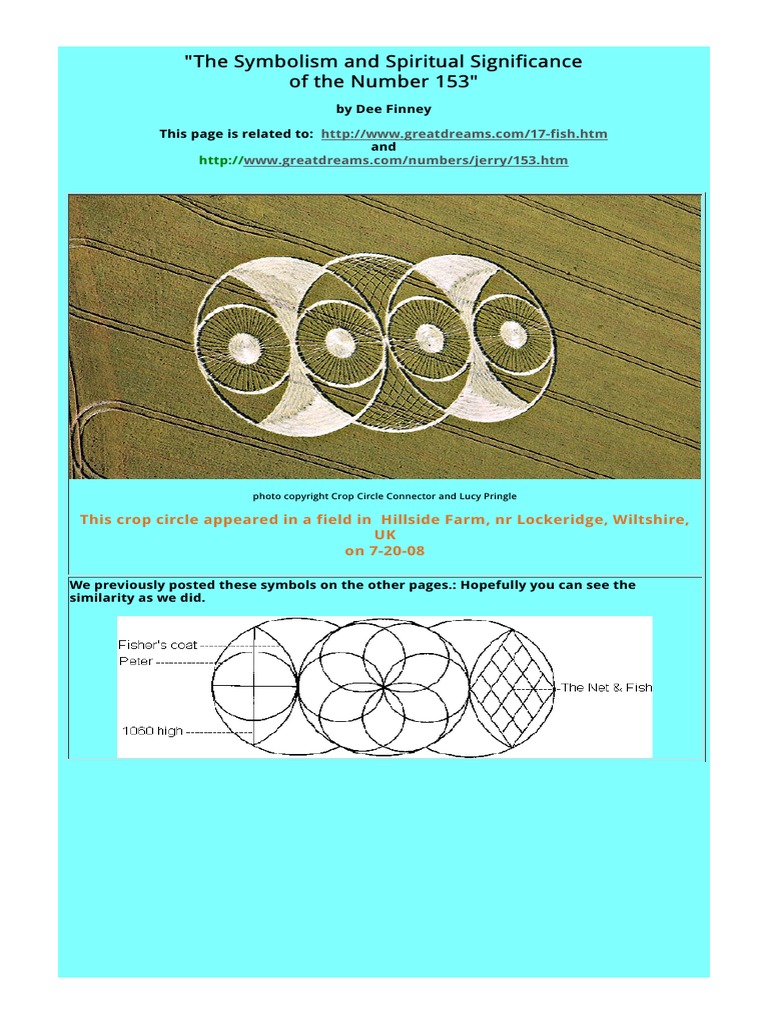 "The Symbolism and Spiritual Significance of the Number 153"

by Dee Finney

This page is related to: http://www.greatdreams.com/17-fish.htm
and
http://www.greatdreams.com/numbers/jerry/153.htm

photo copyright Crop Circle Connector and Lucy Pringle

This crop circle appeared in a field in Hillside Farm, nr Lockeridge, Wiltshire, UK
on 7-20-08

We previously posted these symbols on the other pages.: Hopefully you can see the similarity as we did.

Fisher's coat
Peter
1060 high
The Net & Fish