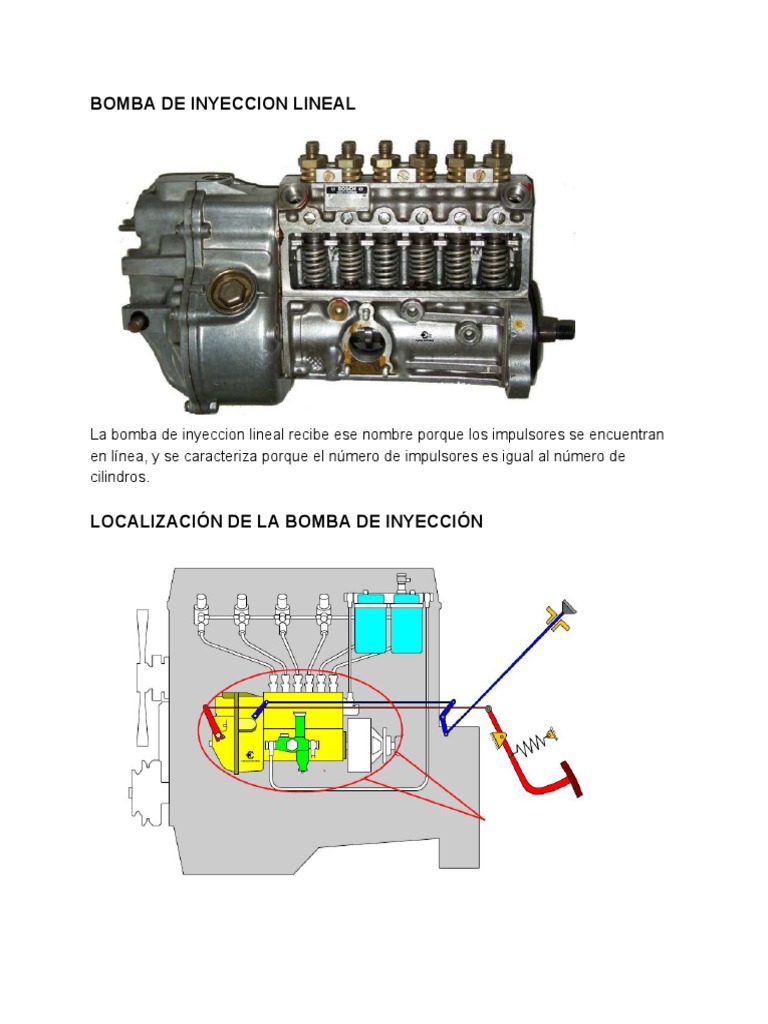 BOMBA DE INYECCION LINEAL

BOSCH

La bomba de inyeccion lineal recibe ese nombre porque los impulsores se encuentran en línea, y se caracteriza porque el número de impulsores es igual al número de cilindros.

LOCALIZACIÓN DE LA BOMBA DE INYECCIÓN