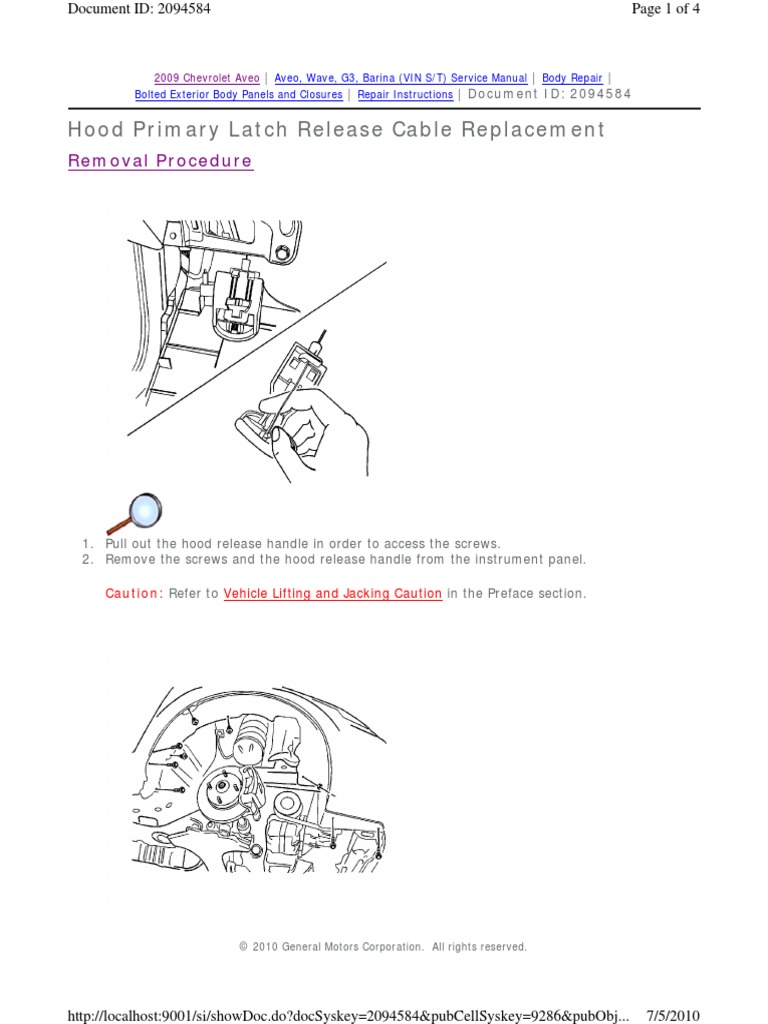 Document ID: 2094584

Page 1 of 4

2009 Chevrolet Aveo | Aveo, Wave, G3, Barina (VIN S/T) Service Manual | Body Repair | Bolted Exterior Body Panels and Closures | Repair Instructions | Document ID: 2094584

Hood Primary Latch Release Cable Replacement

Removal Procedure

1. Pull out the hood release handle in order to access the screws.
2. Remove the screws and the hood release handle from the instrument panel.

Caution: Refer to Vehicle Lifting and Jacking Caution in the Preface section.

© 2010 General Motors Corporation. All rights reserved.

http://localhost:9001/si/showDoc.do?docSyskey=2094584&pubCellSyskey=9286&pubObj...

7/5/2010