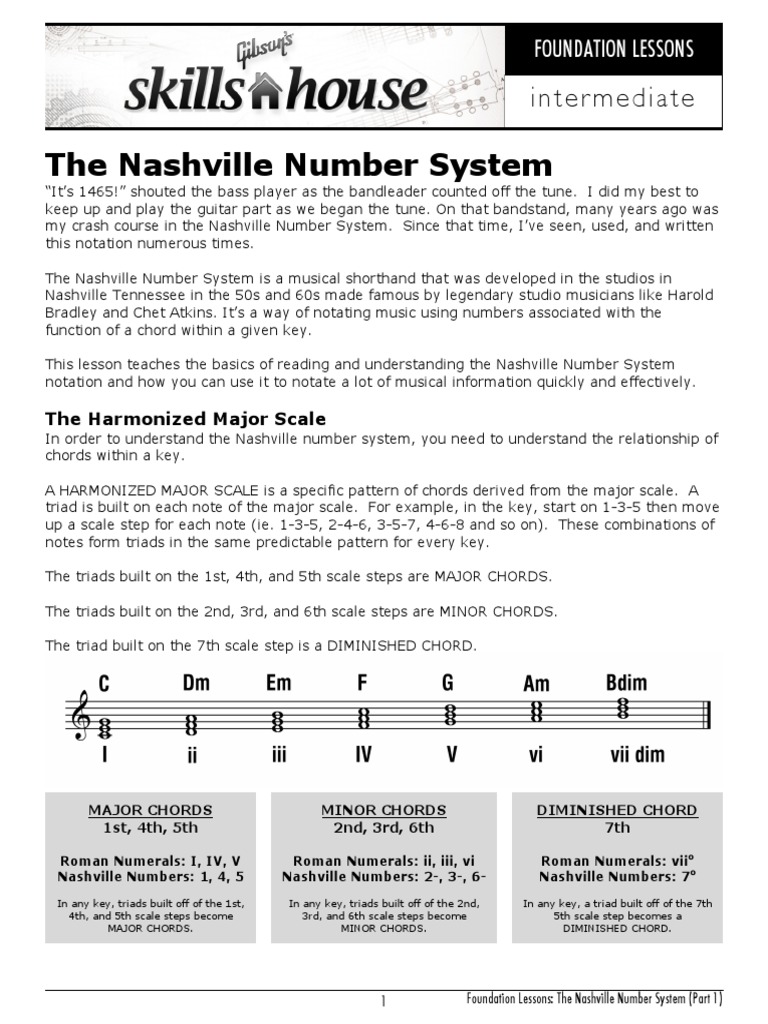 Gibson's skills house

FOUNDATION LESSONS

intermediate

The Nashville Number System

"It's 1465!" shouted the bass player as the bandleader counted off the tune. I did my best to keep up and play the guitar part as we began the tune. On that bandstand, many years ago was my crash course in the Nashville Number System. Since that time, I've seen, used, and written this notation numerous times.

The Nashville Number System is a musical shorthand that was developed in the studios in Nashville Tennessee in the 50s and 60s made famous by legendary studio musicians like Harold Bradley and Chet Atkins. It's a way of notating music using numbers associated with the function of a chord within a given key.

This lesson teaches the basics of reading and understanding the Nashville Number System notation and how you can use it to notate a lot of musical information quickly and effectively.

The Harmonized Major Scale

In order to understand the Nashville number system, you need to understand the relationship of chords within a key.

A HARMONIZED MAJOR SCALE is a specific pattern of chords derived from the major scale. A triad is built on each note of the major scale. For example, in the key, start on 1-3-5 then move up a scale step for each note (ie. 1-3-5, 2-4-6, 3-5-7, 4-6-8 and so on). These combinations of notes form triads in the same predictable pattern for every key.

The triads built on the 1st, 4th, and 5th scale steps are MAJOR CHORDS.

The triads built on the 2nd, 3rd, and 6th scale steps are MINOR CHORDS.

The triad built on the 7th scale step is a DIMINISHED CHORD.

C Dm Em F G Am Bdim

I ii iii IV V vi vii dim

MAJOR CHORDS
1st, 4th, 5th

Roman Numerals: I, IV, V
Nashville Numbers: 1, 4, 5

In any key, triads built off of the 1st, 4th, and 5th scale steps become MAJOR CHORDS.

MINOR CHORDS
2nd, 3rd, 6th

Roman Numerals: ii, iii, vi
Nashville Numbers: 2-, 3-, 6-

In any key, triads built off of the 2nd, 3rd, and 6th scale steps become MINOR CHORDS.

DIMINISHED CHORD
7th

Roman Numerals: vii°
Nashville Numbers: 7°

In any key, a triad built off of the 7th 5th scale step becomes a DIMINISHED CHORD.

1

Foundation Lessons: The Nashville Number System (Part 1)