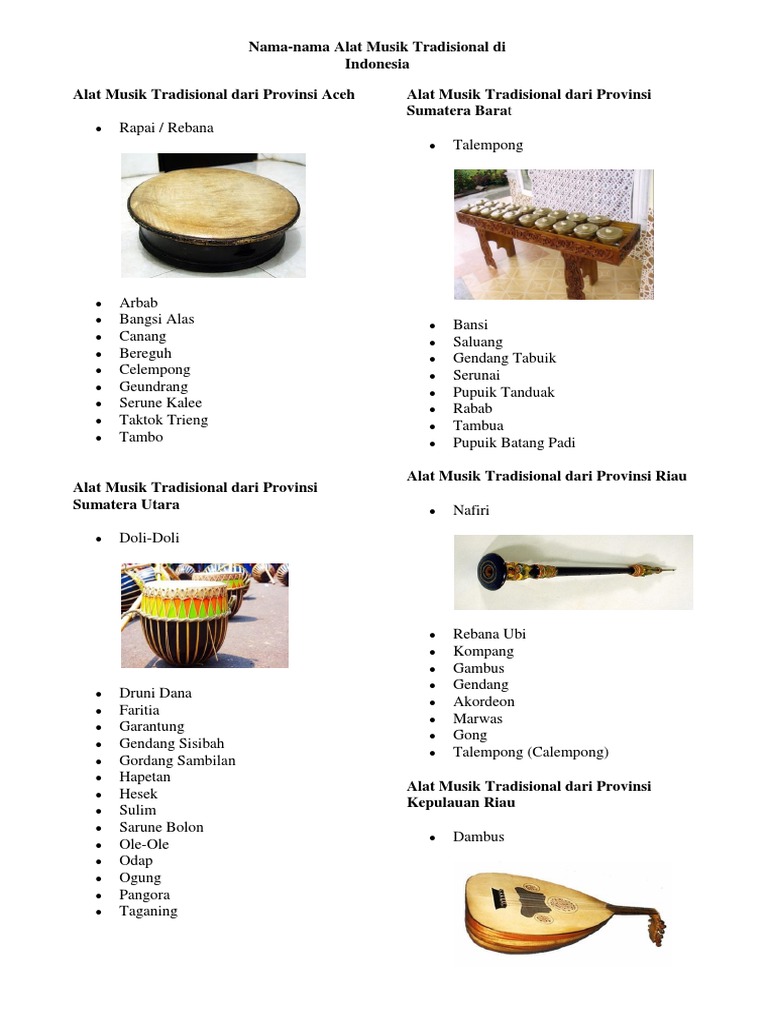 Nama-nama Alat Musik Tradisional di Indonesia

Alat Musik Tradisional dari Provinsi Aceh

- Rapai / Rebana

- Arbab
- Bangsi Alas
- Canang
- Bereguh
- Celempong
- Geundrang
- Serune Kalee
- Taktok Trieng
- Tambo

Alat Musik Tradisional dari Provinsi Sumatera Utara

- Doli-Doli

- Druni Dana
- Faritia
- Garantung
- Gendang Sisibah
- Gordang Sambilan
- Hapetan
- Hesek
- Sulim
- Sarune Bolon
- Ole-Ole
- Odap
- Ogung
- Pangora
- Taganing

Alat Musik Tradisional dari Provinsi Sumatera Barat

- Talempong

- Bansi
- Saluang
- Gendang Tabuik
- Serunai
- Pupuik Tanduak
- Rabab
- Tambua
- Pupuik Batang Padi

Alat Musik Tradisional dari Provinsi Riau

- Nafiri

- Rebana Ubi
- Kompang
- Gambus
- Gendang
- Akordeon
- Marwas
- Gong
- Talempong (Calempong)

Alat Musik Tradisional dari Provinsi Kepulauan Riau

- Dambus