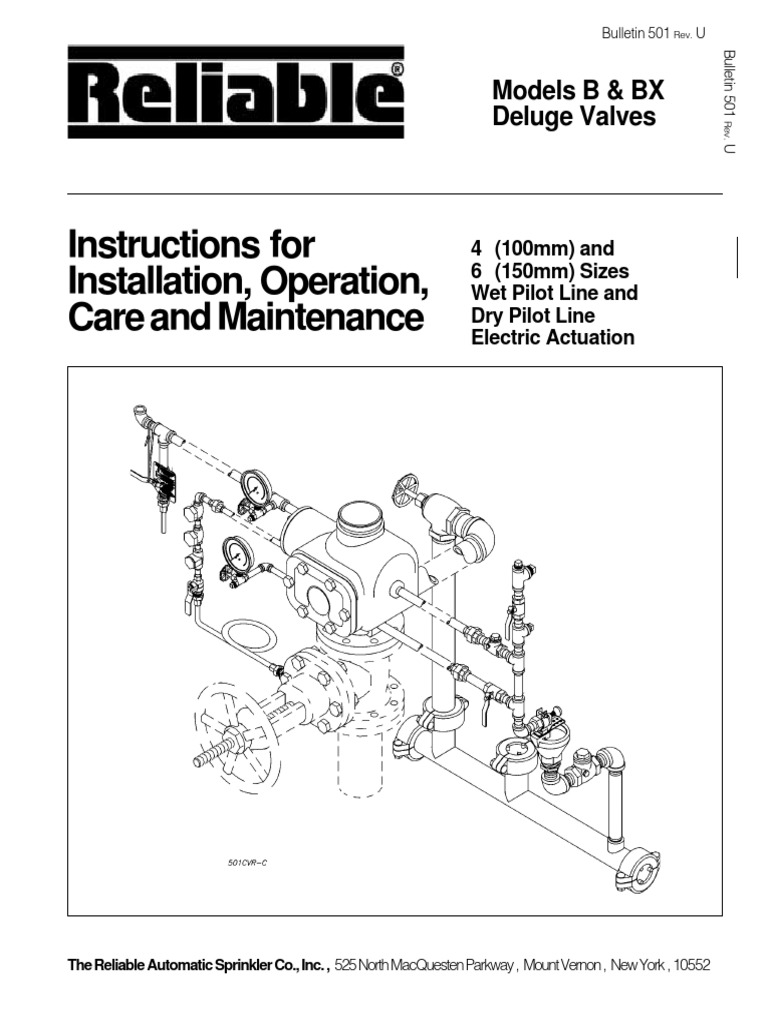 Bulletin 501 Rev. U

Reliable®

Models B & BX Deluge Valves

Bulletin 501 Rev. U

Instructions for Installation, Operation, Care and Maintenance

4 (100mm) and
6 (150mm) Sizes
Wet Pilot Line and
Dry Pilot Line
Electric Actuation

501CVR-C

The Reliable Automatic Sprinkler Co., Inc. , 525 North MacQuesten Parkway , Mount Vernon , New York , 10552