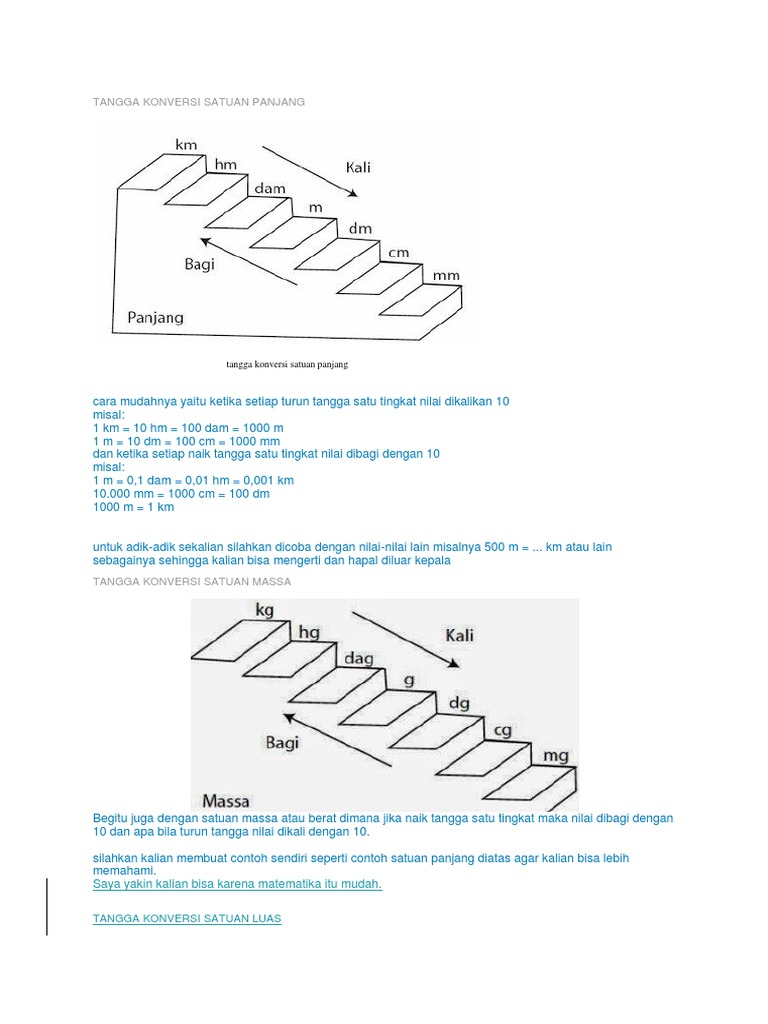 TANGGA KONVERSI SATUAN PANJANG

km
hm
dam
m
dm
cm
mm
Kali
Bagi
Panjang

tangga konversi satuan panjang

cara mudahnya yaitu ketika setiap turun tangga satu tingkat nilai dikalikan 10
misal:
1 km = 10 hm = 100 dam = 1000 m
1 m = 10 dm = 100 cm = 1000 mm
dan ketika setiap naik tangga satu tingkat nilai dibagi dengan 10
misal:
1 m = 0,1 dam = 0,01 hm = 0,001 km
10.000 mm = 1000 cm = 100 dm
1000 m = 1 km

untuk adik-adik sekalian silahkan dicoba dengan nilai-nilai lain misalnya 500 m = ... km atau lain sebagainya sehingga kalian bisa mengerti dan hapal diluar kepala

TANGGA KONVERSI SATUAN MASSA

kg
hg
dag
g
dg
cg
mg
Kali
Bagi
Massa

Begitu juga dengan satuan massa atau berat dimana jika naik tangga satu tingkat maka nilai dibagi dengan 10 dan apa bila turun tangga nilai dikali dengan 10.

silahkan kalian membuat contoh sendiri seperti contoh satuan panjang diatas agar kalian bisa lebih memahami.
Saya yakin kalian bisa karena matematika itu mudah.

TANGGA KONVERSI SATUAN LUAS