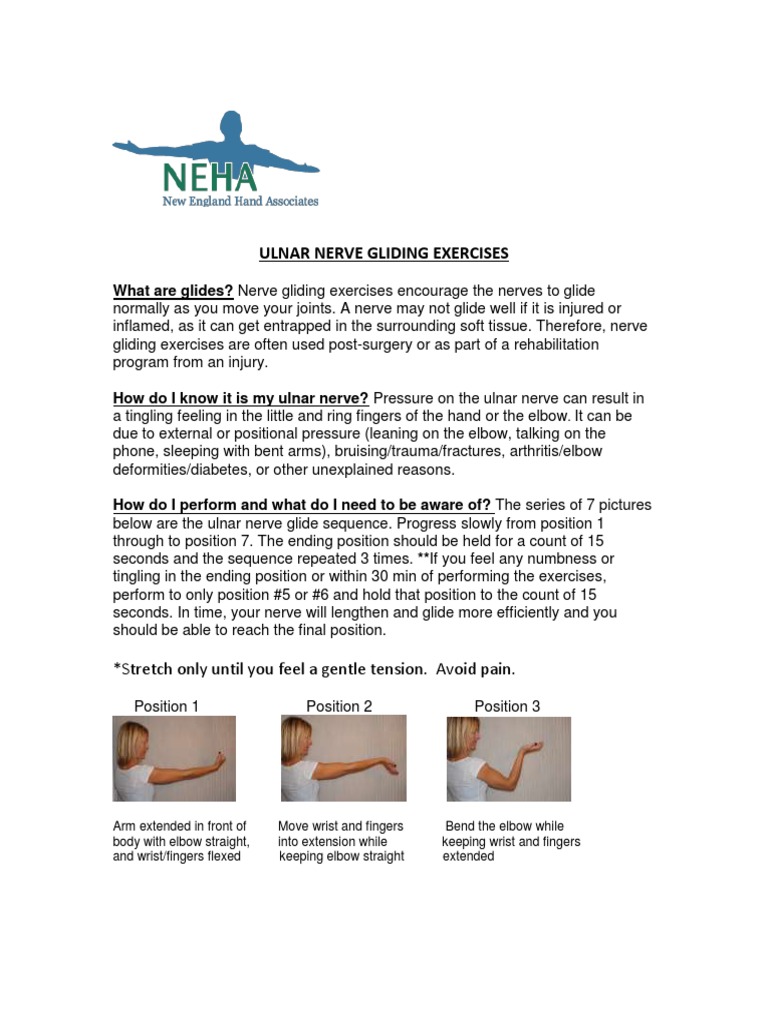 NEHA
New England Hand Associates

ULNAR NERVE GLIDING EXERCISES

What are glides? Nerve gliding exercises encourage the nerves to glide normally as you move your joints. A nerve may not glide well if it is injured or inflamed, as it can get entrapped in the surrounding soft tissue. Therefore, nerve gliding exercises are often used post-surgery or as part of a rehabilitation program from an injury.

How do I know it is my ulnar nerve? Pressure on the ulnar nerve can result in a tingling feeling in the little and ring fingers of the hand or the elbow. It can be due to external or positional pressure (leaning on the elbow, talking on the phone, sleeping with bent arms), bruising/trauma/fractures, arthritis/elbow deformities/diabetes, or other unexplained reasons.

How do I perform and what do I need to be aware of? The series of 7 pictures below are the ulnar nerve glide sequence. Progress slowly from position 1 through to position 7. The ending position should be held for a count of 15 seconds and the sequence repeated 3 times. **If you feel any numbness or tingling in the ending position or within 30 min of performing the exercises, perform to only position #5 or #6 and hold that position to the count of 15 seconds. In time, your nerve will lengthen and glide more efficiently and you should be able to reach the final position.

*Stretch only until you feel a gentle tension. Avoid pain.

Position 1

Arm extended in front of body with elbow straight, and wrist/fingers flexed

Position 2

Move wrist and fingers into extension while keeping elbow straight

Position 3

Bend the elbow while keeping wrist and fingers extended