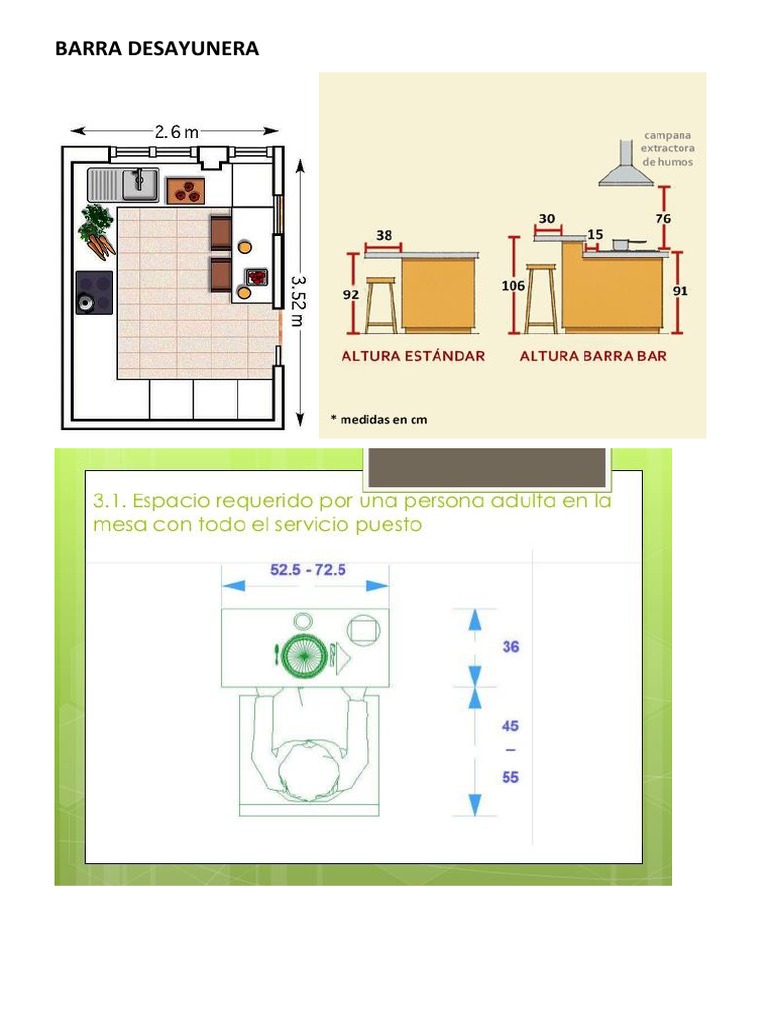 BARRA DESAYUNERA

2.6 m

3.52 m

campana extractora de humos

38

92

30

15

76

106

91

ALTURA ESTÁNDAR

ALTURA BARRA BAR

* medidas en cm

3.1. Espacio requerido por una persona adulta en la mesa con todo el servicio puesto

52.5 - 72.5

36

45
–
55