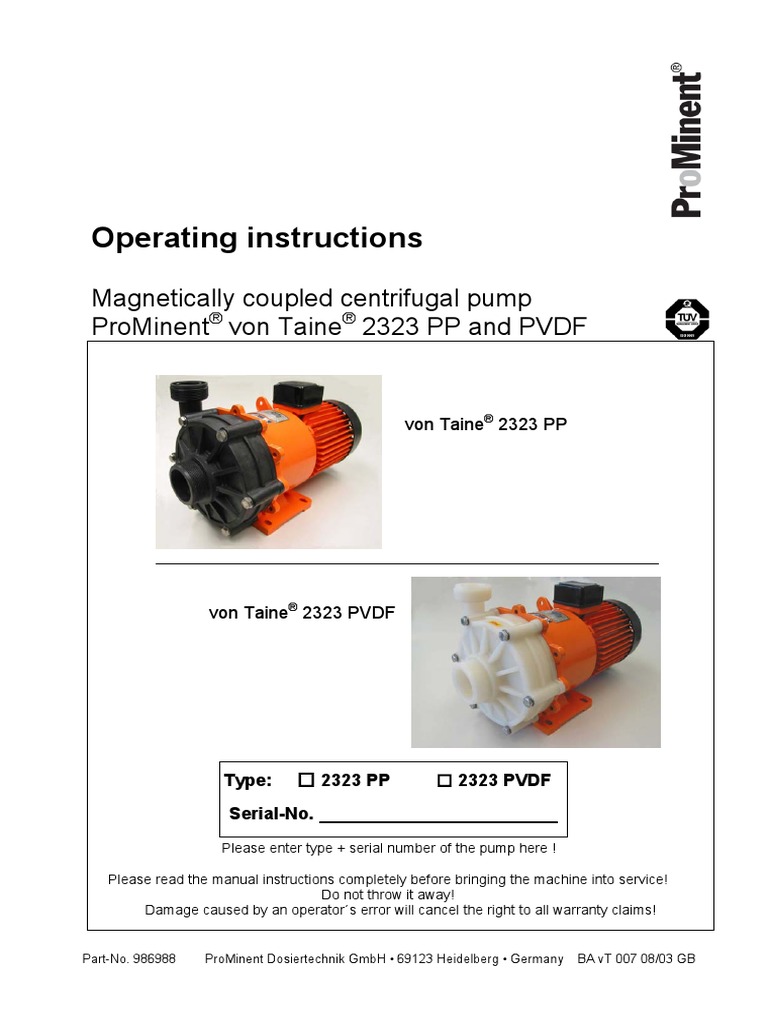 ProMinent®

Operating instructions

Magnetically coupled centrifugal pump
ProMinent® von Taine® 2323 PP and PVDF

TÜV

von Taine® 2323 PP

von Taine® 2323 PVDF

Type: ☐ 2323 PP ☐ 2323 PVDF

Serial-No. ________________________

Please enter type + serial number of the pump here !

Please read the manual instructions completely before bringing the machine into service!
Do not throw it away!
Damage caused by an operator´s error will cancel the right to all warranty claims!

Part-No. 986988 ProMinent Dosiertechnik GmbH • 69123 Heidelberg • Germany BA vT 007 08/03 GB