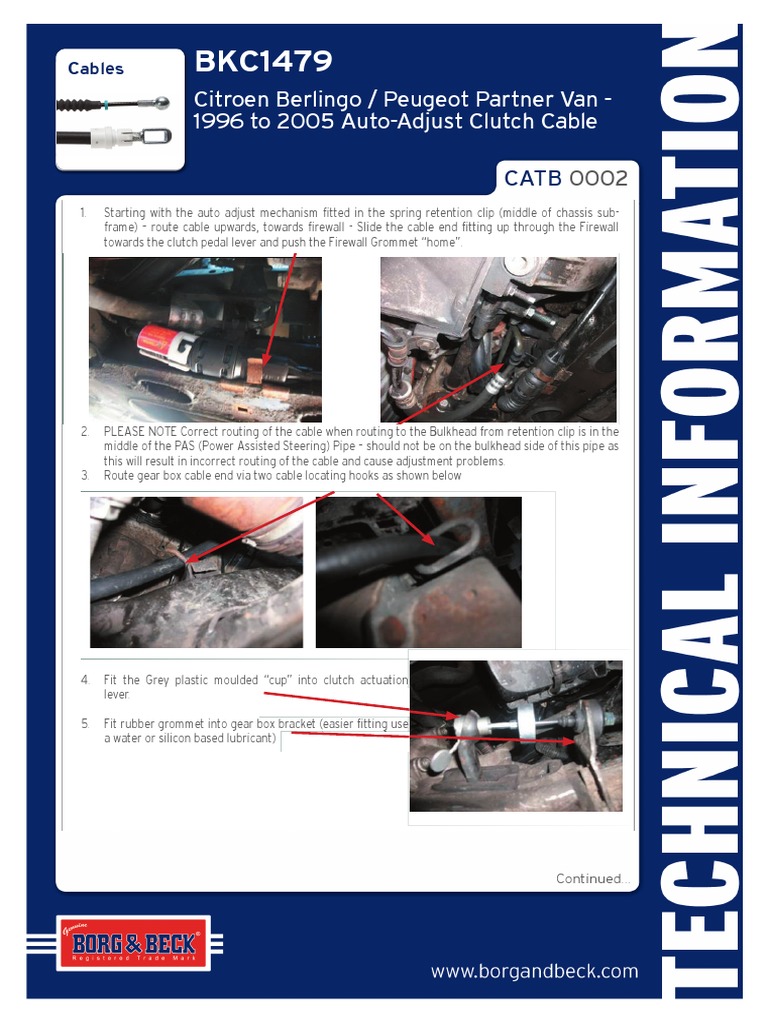 Cables

BKC1479

Citroen Berlingo / Peugeot Partner Van - 1996 to 2005 Auto-Adjust Clutch Cable

CATB 0002

1. Starting with the auto adjust mechanism fitted in the spring retention clip (middle of chassis sub-frame) – route cable upwards, towards firewall – Slide the cable end fitting up through the Firewall towards the clutch pedal lever and push the Firewall Grommet "home".

2. PLEASE NOTE Correct routing of the cable when routing to the Bulkhead from retention clip is in the middle of the PAS (Power Assisted Steering) Pipe – should not be on the bulkhead side of this pipe as this will result in incorrect routing of the cable and cause adjustment problems.

3. Route gear box cable end via two cable locating hooks as shown below

4. Fit the Grey plastic moulded "cup" into clutch actuation lever.

5. Fit rubber grommet into gear box bracket (easier fitting use a water or silicon based lubricant)

Continued...

Genuine BORG & BECK® Registered Trade Mark

www.borgandbeck.com

TECHNICAL INFORMATION